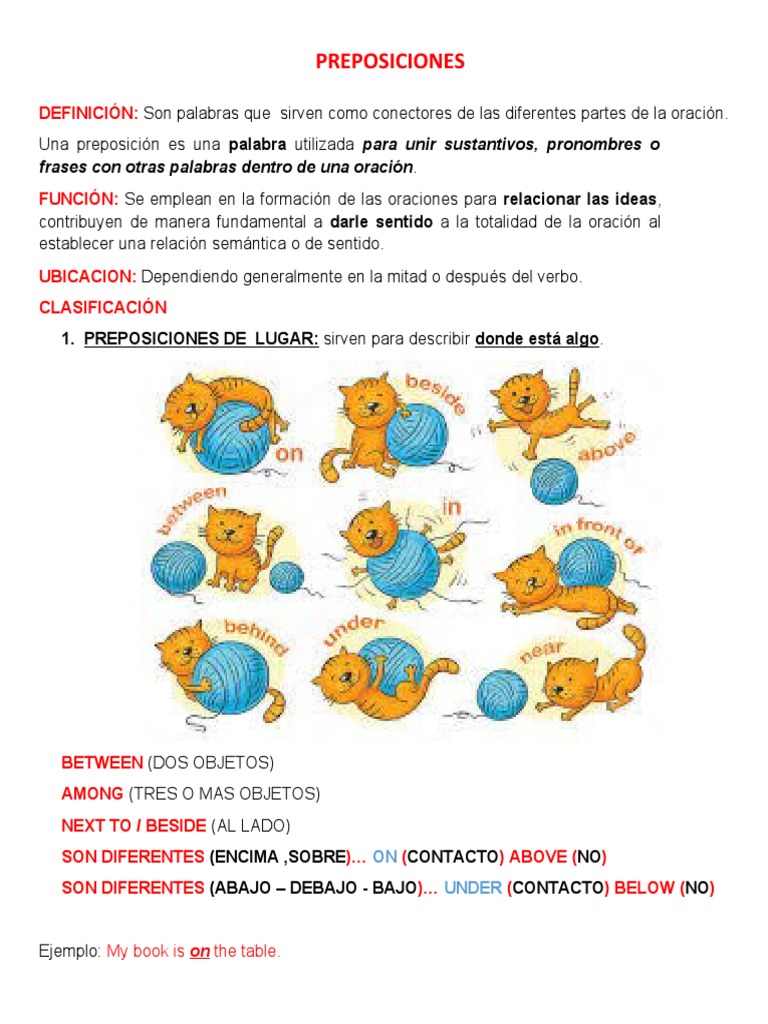 PREPOSICIONES

DEFINICIÓN: Son palabras que sirven como conectores de las diferentes partes de la oración.

Una preposición es una palabra utilizada para unir sustantivos, pronombres o frases con otras palabras dentro de una oración.

FUNCIÓN: Se emplean en la formación de las oraciones para relacionar las ideas, contribuyen de manera fundamental a darle sentido a la totalidad de la oración al establecer una relación semántica o de sentido.

UBICACION: Dependiendo generalmente en la mitad o después del verbo.

CLASIFICACIÓN

1. PREPOSICIONES DE LUGAR: sirven para describir donde está algo.

on
beside
above
between
in
in front of
behind
under
near

BETWEEN (DOS OBJETOS)

AMONG (TRES O MAS OBJETOS)

NEXT TO / BESIDE (AL LADO)

SON DIFERENTES (ENCIMA ,SOBRE)... ON (CONTACTO) ABOVE (NO)

SON DIFERENTES (ABAJO – DEBAJO - BAJO)... UNDER (CONTACTO) BELOW (NO)

Ejemplo: My book is on the table.