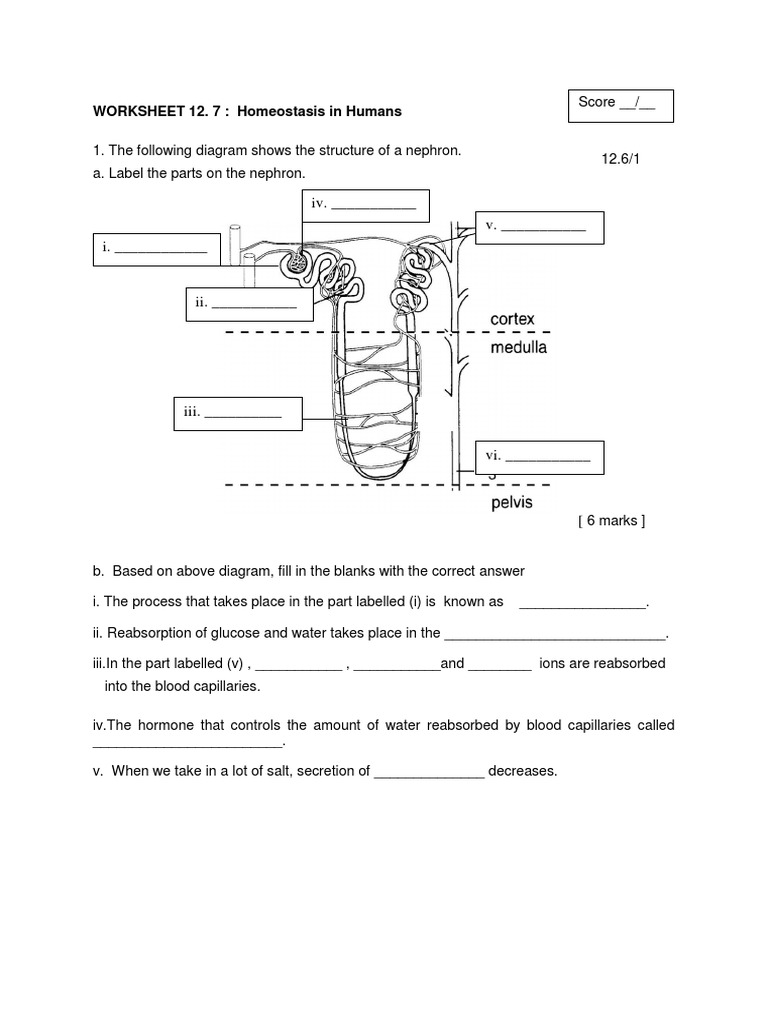 Score __/__

WORKSHEET 12. 7 : Homeostasis in Humans

1. The following diagram shows the structure of a nephron.

12.6/1

a. Label the parts on the nephron.

iv. ___________

v. ___________

i. ____________

ii. ___________

cortex

medulla

iii. __________

vi. ___________

pelvis

[ 6 marks ]

b. Based on above diagram, fill in the blanks with the correct answer

i. The process that takes place in the part labelled (i) is known as ________________.

ii. Reabsorption of glucose and water takes place in the ____________________________.

iii.In the part labelled (v) , ___________ , ___________and ________ ions are reabsorbed into the blood capillaries.

iv.The hormone that controls the amount of water reabsorbed by blood capillaries called ________________________.

v. When we take in a lot of salt, secretion of ______________ decreases.