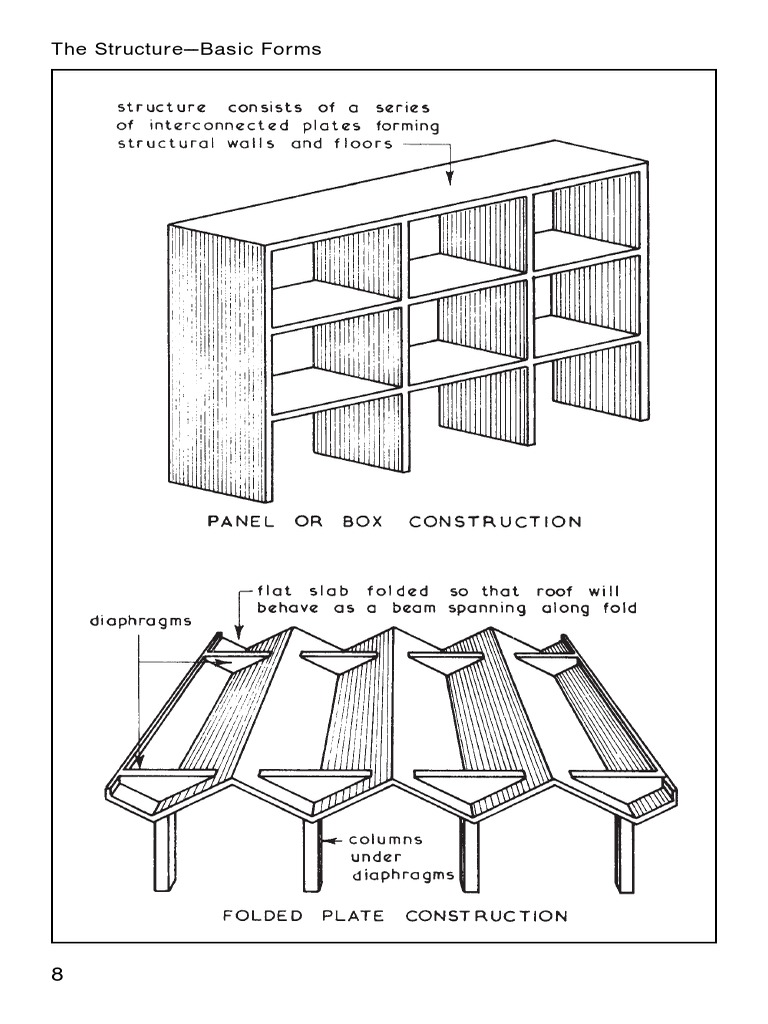 The Structure—Basic Forms

structure consists of a series of interconnected plates forming structural walls and floors

PANEL OR BOX CONSTRUCTION

flat slab folded so that roof will behave as a beam spanning along fold

diaphragms

columns under diaphragms

FOLDED PLATE CONSTRUCTION

8