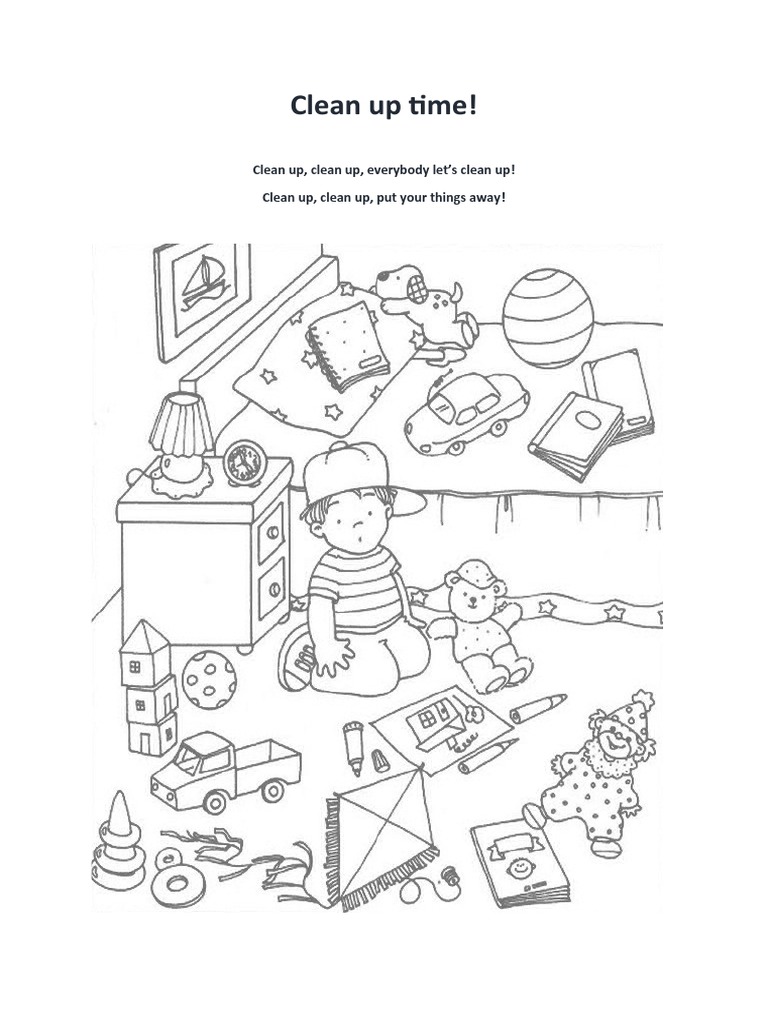 Clean up time!

Clean up, clean up, everybody let's clean up!

Clean up, clean up, put your things away!