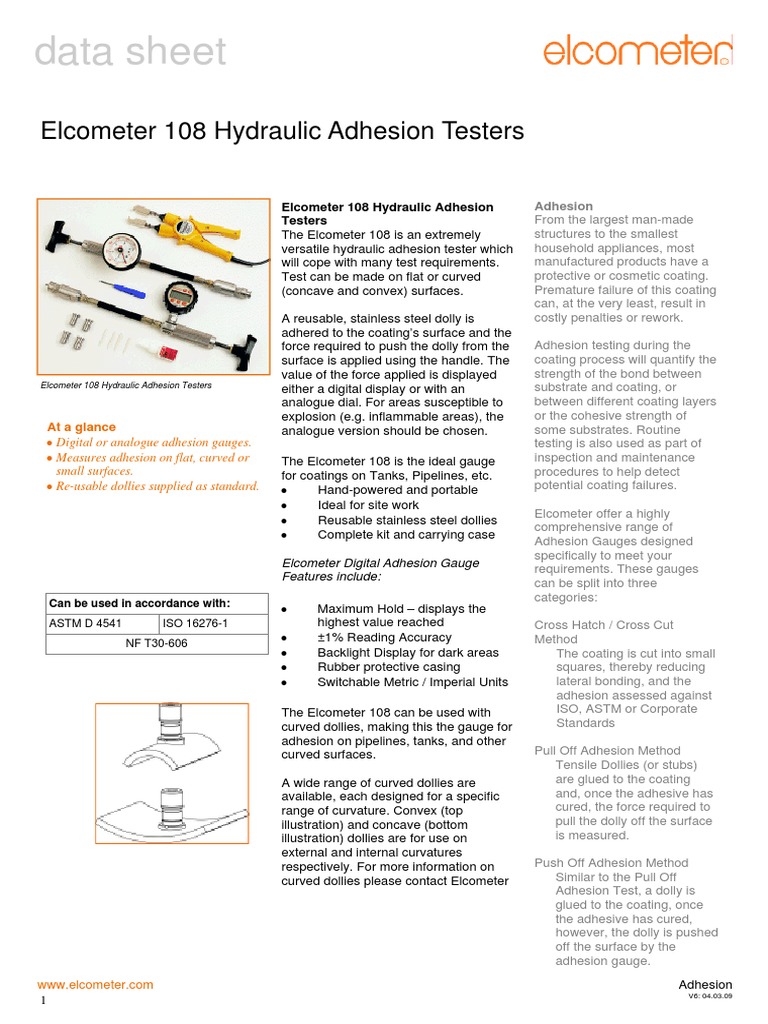 data sheet

elcometer

Elcometer 108 Hydraulic Adhesion Testers

Elcometer 108 Hydraulic Adhesion Testers

At a glance
• Digital or analogue adhesion gauges.
• Measures adhesion on flat, curved or small surfaces.
• Re-usable dollies supplied as standard.

| Can be used in accordance with: | |
|---|---|
| ASTM D 4541 | ISO 16276-1 |
| NF T30-606 | |

Elcometer 108 Hydraulic Adhesion Testers
The Elcometer 108 is an extremely versatile hydraulic adhesion tester which will cope with many test requirements. Test can be made on flat or curved (concave and convex) surfaces.

A reusable, stainless steel dolly is adhered to the coating's surface and the force required to push the dolly from the surface is applied using the handle. The value of the force applied is displayed either a digital display or with an analogue dial. For areas susceptible to explosion (e.g. inflammable areas), the analogue version should be chosen.

The Elcometer 108 is the ideal gauge for coatings on Tanks, Pipelines, etc.
• Hand-powered and portable
• Ideal for site work
• Reusable stainless steel dollies
• Complete kit and carrying case

Elcometer Digital Adhesion Gauge Features include:

• Maximum Hold – displays the highest value reached
• ±1% Reading Accuracy
• Backlight Display for dark areas
• Rubber protective casing
• Switchable Metric / Imperial Units

The Elcometer 108 can be used with curved dollies, making this the gauge for adhesion on pipelines, tanks, and other curved surfaces.

A wide range of curved dollies are available, each designed for a specific range of curvature. Convex (top illustration) and concave (bottom illustration) dollies are for use on external and internal curvatures respectively. For more information on curved dollies please contact Elcometer

Adhesion
From the largest man-made structures to the smallest household appliances, most manufactured products have a protective or cosmetic coating. Premature failure of this coating can, at the very least, result in costly penalties or rework.

Adhesion testing during the coating process will quantify the strength of the bond between substrate and coating, or between different coating layers or the cohesive strength of some substrates. Routine testing is also used as part of inspection and maintenance procedures to help detect potential coating failures.

Elcometer offer a highly comprehensive range of Adhesion Gauges designed specifically to meet your requirements. These gauges can be split into three categories:

Cross Hatch / Cross Cut Method
The coating is cut into small squares, thereby reducing lateral bonding, and the adhesion assessed against ISO, ASTM or Corporate Standards

Pull Off Adhesion Method
Tensile Dollies (or stubs) are glued to the coating and, once the adhesive has cured, the force required to pull the dolly off the surface is measured.

Push Off Adhesion Method
Similar to the Pull Off Adhesion Test, a dolly is glued to the coating, once the adhesive has cured, however, the dolly is pushed off the surface by the adhesion gauge.

www.elcometer.com
1

Adhesion
V6: 04.03.09