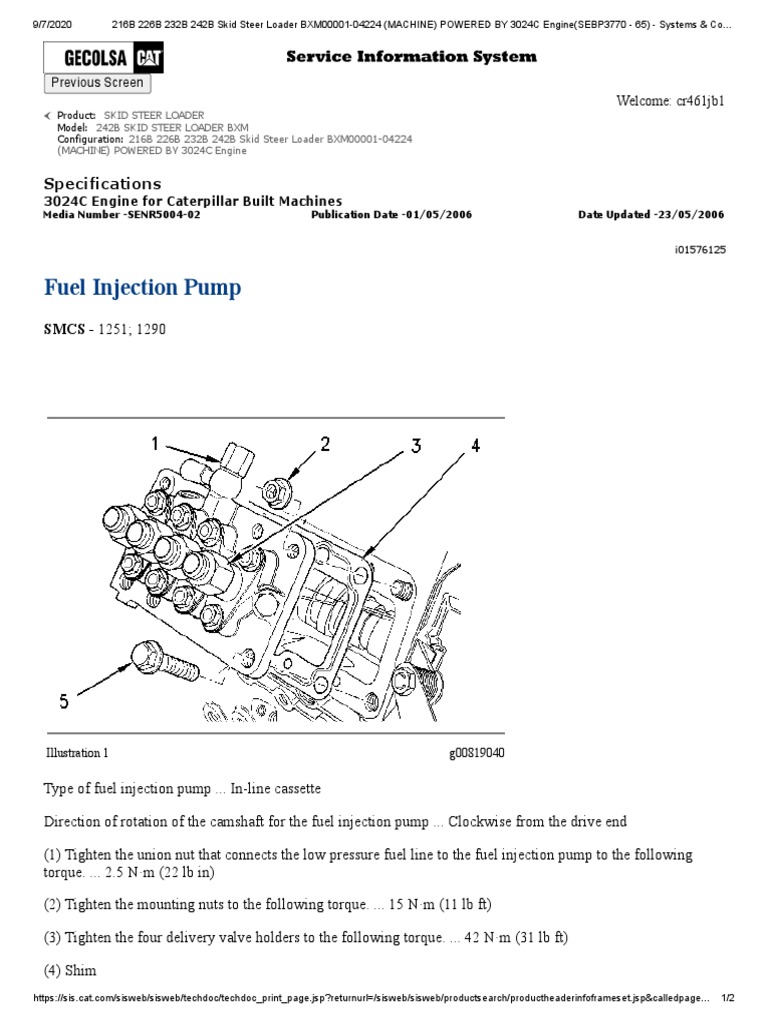 9/7/2020 216B 226B 232B 242B Skid Steer Loader BXM00001-04224 (MACHINE) POWERED BY 3024C Engine(SEBP3770 - 65) - Systems & Co...

GECOLSA CAT

Service Information System

Previous Screen

Welcome: cr461jb1

Product: SKID STEER LOADER
Model: 242B SKID STEER LOADER BXM
Configuration: 216B 226B 232B 242B Skid Steer Loader BXM00001-04224 (MACHINE) POWERED BY 3024C Engine

Specifications
3024C Engine for Caterpillar Built Machines
Media Number -SENR5004-02 Publication Date -01/05/2006 Date Updated -23/05/2006

i01576125

Fuel Injection Pump

SMCS - 1251; 1290

1 2 3 4 5

Illustration 1 g00819040

Type of fuel injection pump ... In-line cassette

Direction of rotation of the camshaft for the fuel injection pump ... Clockwise from the drive end

(1) Tighten the union nut that connects the low pressure fuel line to the fuel injection pump to the following torque. ... 2.5 N·m (22 lb in)

(2) Tighten the mounting nuts to the following torque. ... 15 N·m (11 lb ft)

(3) Tighten the four delivery valve holders to the following torque. ... 42 N·m (31 lb ft)

(4) Shim

https://sis.cat.com/sisweb/sisweb/techdoc/techdoc_print_page.jsp?returnurl=/sisweb/sisweb/productsearch/productheaderinfoframeset.jsp&calledpage... 1/2