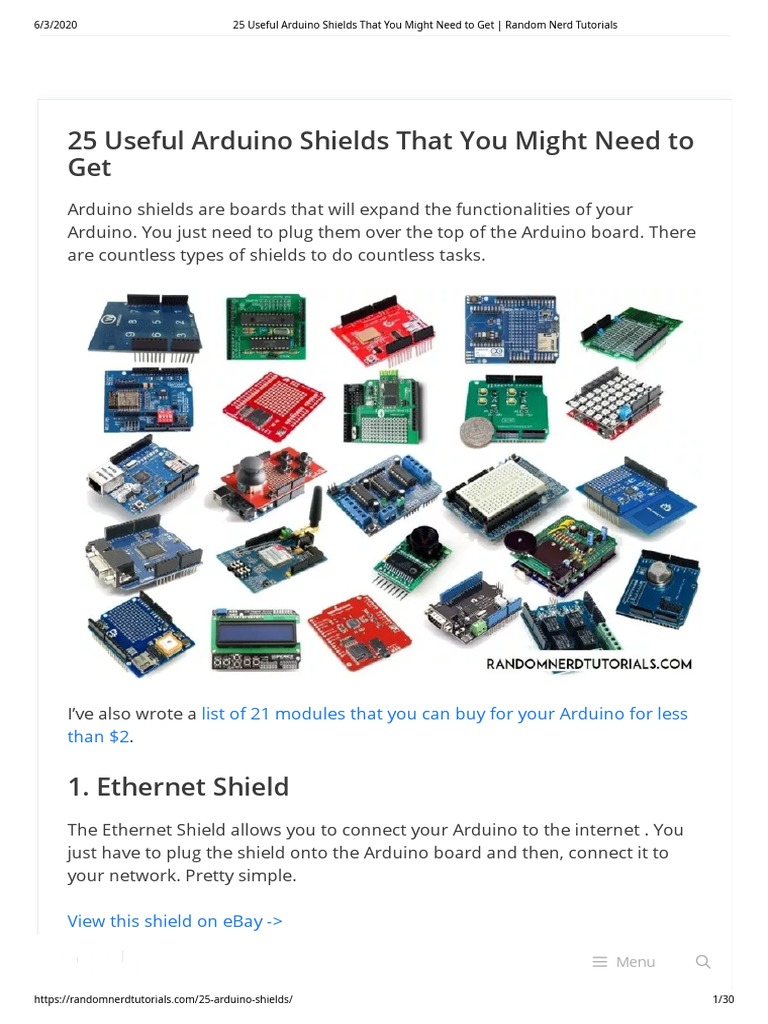 6/3/2020 25 Useful Arduino Shields That You Might Need to Get | Random Nerd Tutorials

25 Useful Arduino Shields That You Might Need to Get

Arduino shields are boards that will expand the functionalities of your Arduino. You just need to plug them over the top of the Arduino board. There are countless types of shields to do countless tasks.

RANDOMNERDTUTORIALS.COM

I've also wrote a list of 21 modules that you can buy for your Arduino for less than $2.

1. Ethernet Shield

The Ethernet Shield allows you to connect your Arduino to the internet . You just have to plug the shield onto the Arduino board and then, connect it to your network. Pretty simple.

View this shield on eBay ->

Menu

https://randomnerdtutorials.com/25-arduino-shields/ 1/30