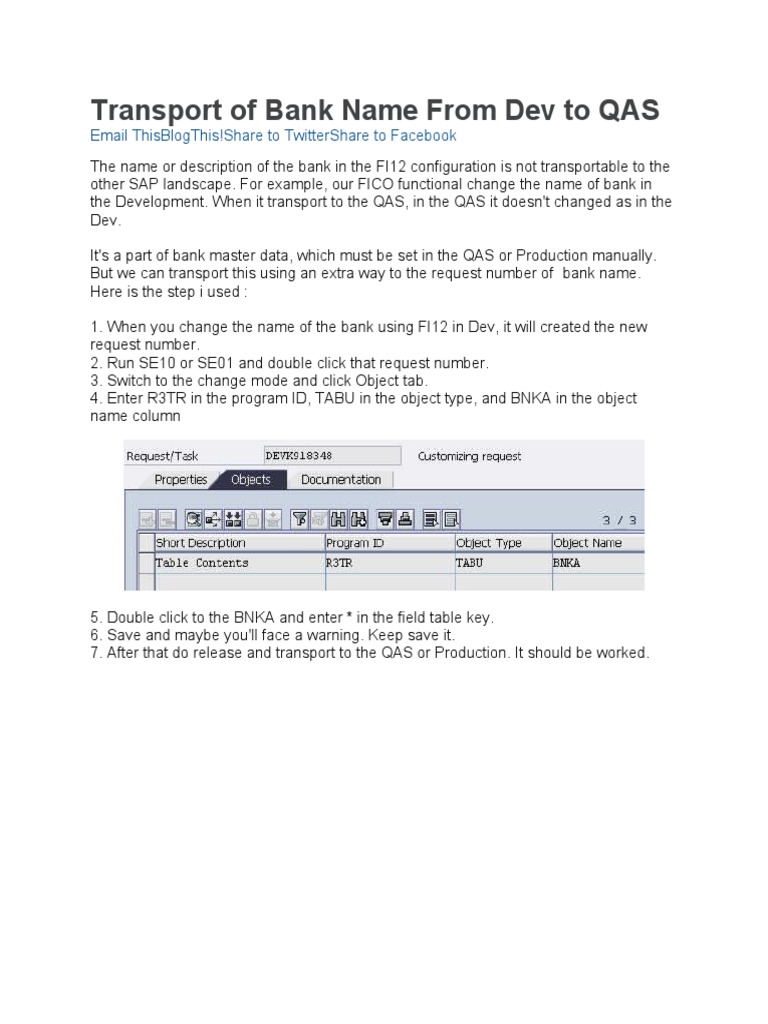 Transport of Bank Name From Dev to QAS

Email ThisBlogThis!Share to TwitterShare to Facebook

The name or description of the bank in the FI12 configuration is not transportable to the other SAP landscape. For example, our FICO functional change the name of bank in the Development. When it transport to the QAS, in the QAS it doesn't changed as in the Dev.

It's a part of bank master data, which must be set in the QAS or Production manually. But we can transport this using an extra way to the request number of bank name. Here is the step i used :

1. When you change the name of the bank using FI12 in Dev, it will created the new request number.
2. Run SE10 or SE01 and double click that request number.
3. Switch to the change mode and click Object tab.
4. Enter R3TR in the program ID, TABU in the object type, and BNKA in the object name column

Request/Task DEVK918348 Customizing request

Properties Objects Documentation

3 / 3

| Short Description | Program ID | Object Type | Object Name |
|---|---|---|---|
| Table Contents | R3TR | TABU | BNKA |

5. Double click to the BNKA and enter * in the field table key.
6. Save and maybe you'll face a warning. Keep save it.
7. After that do release and transport to the QAS or Production. It should be worked.