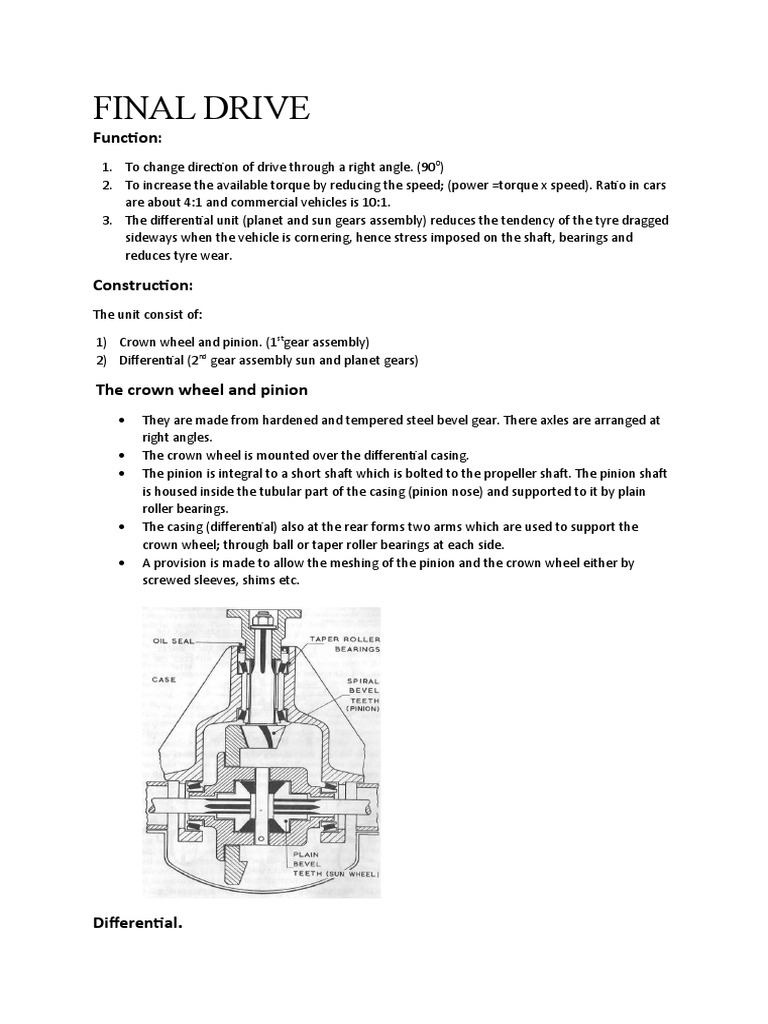 FINAL DRIVE

Function:

1. To change direction of drive through a right angle. ($90^0$)
2. To increase the available torque by reducing the speed; (power =torque x speed). Ratio in cars are about 4:1 and commercial vehicles is 10:1.
3. The differential unit (planet and sun gears assembly) reduces the tendency of the tyre dragged sideways when the vehicle is cornering, hence stress imposed on the shaft, bearings and reduces tyre wear.

Construction:

The unit consist of:

1) Crown wheel and pinion. ($1^{st}$gear assembly)
2) Differential ($2^{nd}$ gear assembly sun and planet gears)

The crown wheel and pinion

• They are made from hardened and tempered steel bevel gear. There axles are arranged at right angles.
• The crown wheel is mounted over the differential casing.
• The pinion is integral to a short shaft which is bolted to the propeller shaft. The pinion shaft is housed inside the tubular part of the casing (pinion nose) and supported to it by plain roller bearings.
• The casing (differential) also at the rear forms two arms which are used to support the crown wheel; through ball or taper roller bearings at each side.
• A provision is made to allow the meshing of the pinion and the crown wheel either by screwed sleeves, shims etc.

OIL SEAL
TAPER ROLLER BEARINGS
CASE
SPIRAL BEVEL TEETH (PINION)
PLAIN BEVEL TEETH (SUN WHEEL)

Differential.