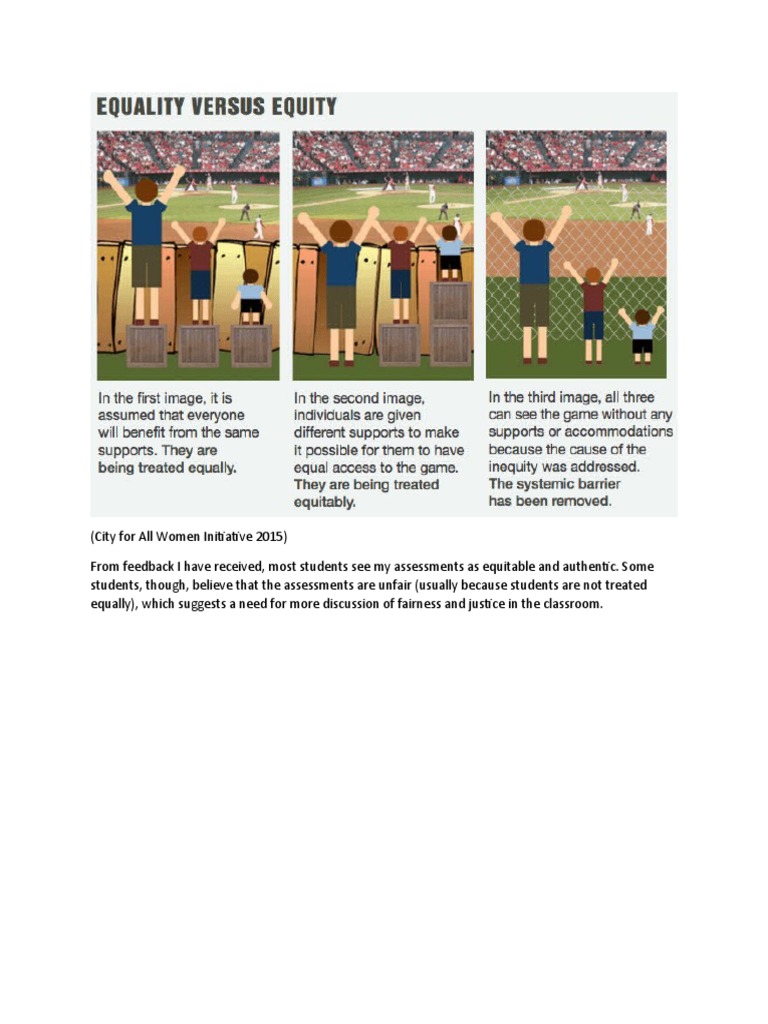 EQUALITY VERSUS EQUITY

In the first image, it is assumed that everyone will benefit from the same supports. They are being treated equally.

In the second image, individuals are given different supports to make it possible for them to have equal access to the game. They are being treated equitably.

In the third image, all three can see the game without any supports or accommodations because the cause of the inequity was addressed. The systemic barrier has been removed.

(City for All Women Initiative 2015)

From feedback I have received, most students see my assessments as equitable and authentic. Some students, though, believe that the assessments are unfair (usually because students are not treated equally), which suggests a need for more discussion of fairness and justice in the classroom.