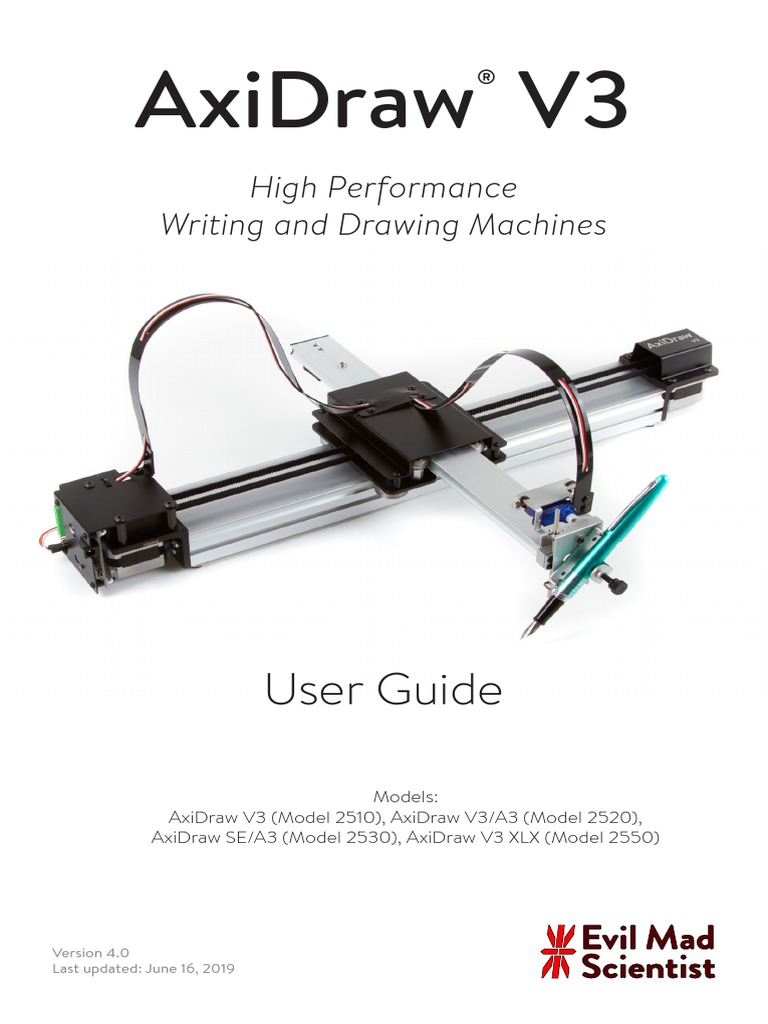 AxiDraw® V3

High Performance
Writing and Drawing Machines

AxiDraw
V3

User Guide

Models:
AxiDraw V3 (Model 2510), AxiDraw V3/A3 (Model 2520),
AxiDraw SE/A3 (Model 2530), AxiDraw V3 XLX (Model 2550)

Version 4.0
Last updated: June 16, 2019

Evil Mad Scientist