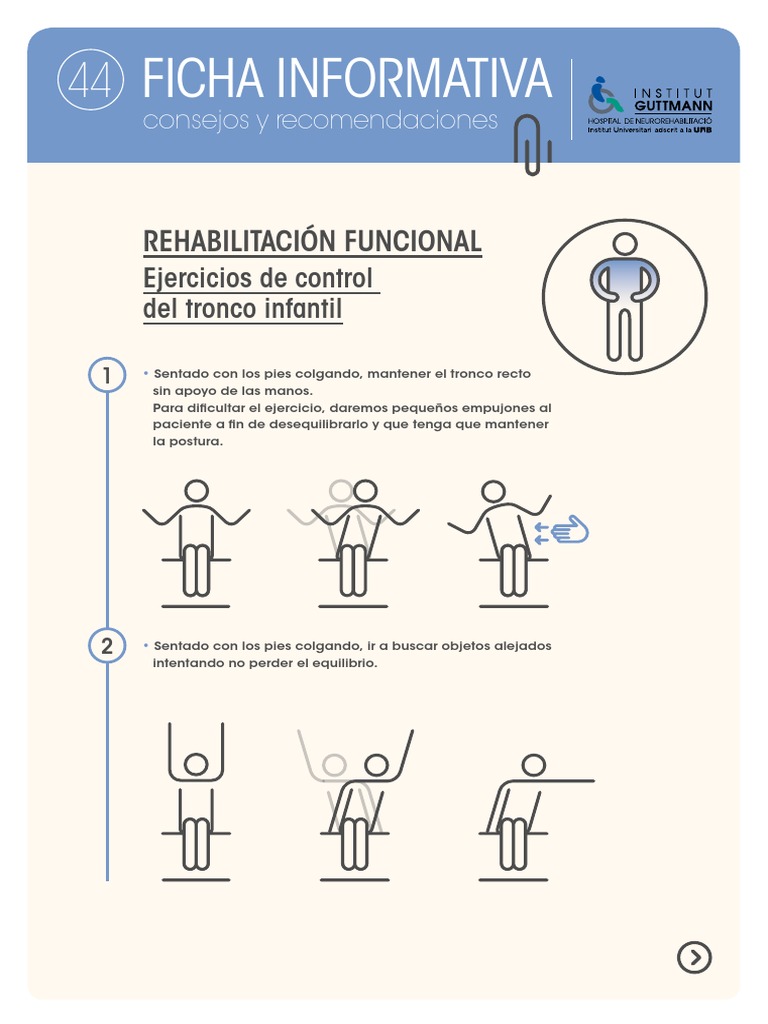 44 FICHA INFORMATIVA
consejos y recomendaciones

INSTITUT GUTTMANN
HOSPITAL DE NEUROREHABILITACIÓ
Institut Universitari adscrit a la UAB

REHABILITACIÓN FUNCIONAL
Ejercicios de control del tronco infantil

1

• Sentado con los pies colgando, mantener el tronco recto sin apoyo de las manos.
Para dificultar el ejercicio, daremos pequeños empujones al paciente a fin de desequilibrarlo y que tenga que mantener la postura.

2

• Sentado con los pies colgando, ir a buscar objetos alejados intentando no perder el equilibrio.