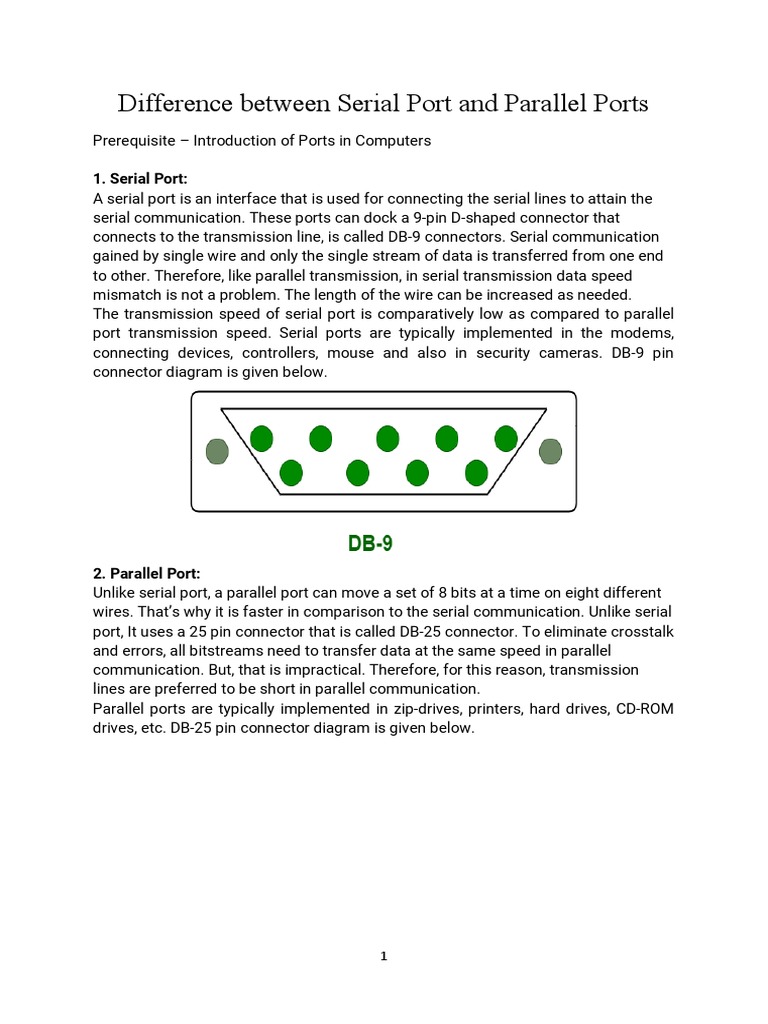 Difference between Serial Port and Parallel Ports

Prerequisite – Introduction of Ports in Computers

1. Serial Port:
A serial port is an interface that is used for connecting the serial lines to attain the serial communication. These ports can dock a 9-pin D-shaped connector that connects to the transmission line, is called DB-9 connectors. Serial communication gained by single wire and only the single stream of data is transferred from one end to other. Therefore, like parallel transmission, in serial transmission data speed mismatch is not a problem. The length of the wire can be increased as needed.
The transmission speed of serial port is comparatively low as compared to parallel port transmission speed. Serial ports are typically implemented in the modems, connecting devices, controllers, mouse and also in security cameras. DB-9 pin connector diagram is given below.

DB-9

2. Parallel Port:
Unlike serial port, a parallel port can move a set of 8 bits at a time on eight different wires. That's why it is faster in comparison to the serial communication. Unlike serial port, It uses a 25 pin connector that is called DB-25 connector. To eliminate crosstalk and errors, all bitstreams need to transfer data at the same speed in parallel communication. But, that is impractical. Therefore, for this reason, transmission lines are preferred to be short in parallel communication.
Parallel ports are typically implemented in zip-drives, printers, hard drives, CD-ROM drives, etc. DB-25 pin connector diagram is given below.

1