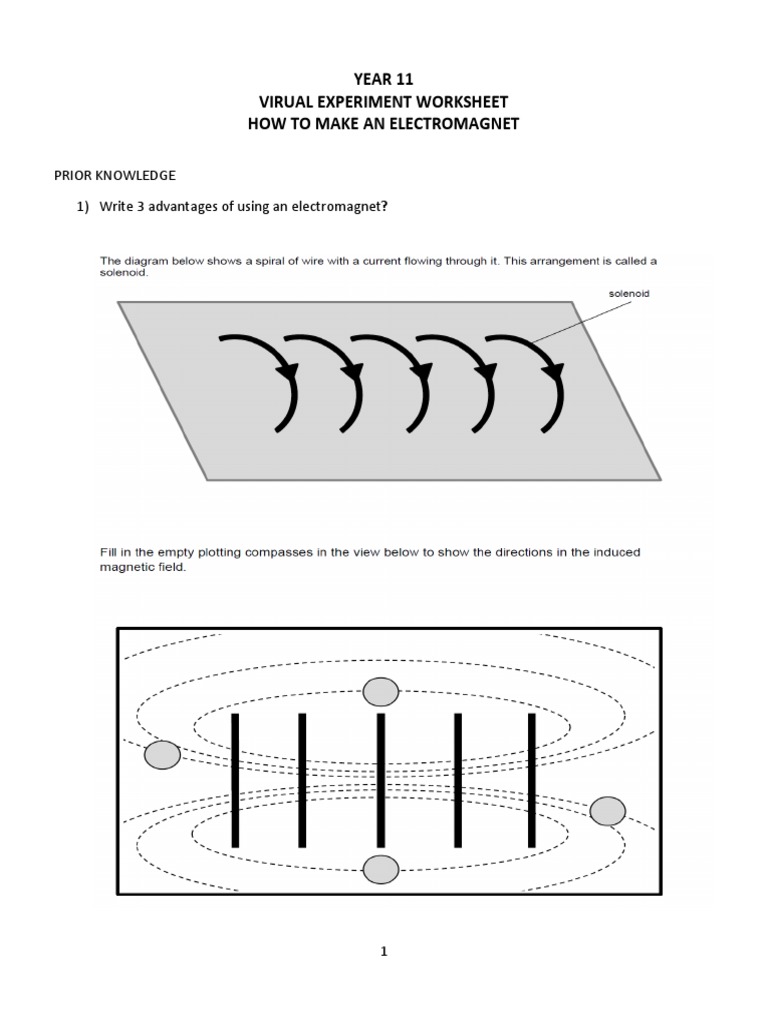 YEAR 11
VIRUAL EXPERIMENT WORKSHEET
HOW TO MAKE AN ELECTROMAGNET

PRIOR KNOWLEDGE

1) Write 3 advantages of using an electromagnet?

The diagram below shows a spiral of wire with a current flowing through it. This arrangement is called a solenoid.

solenoid

Fill in the empty plotting compasses in the view below to show the directions in the induced magnetic field.

1