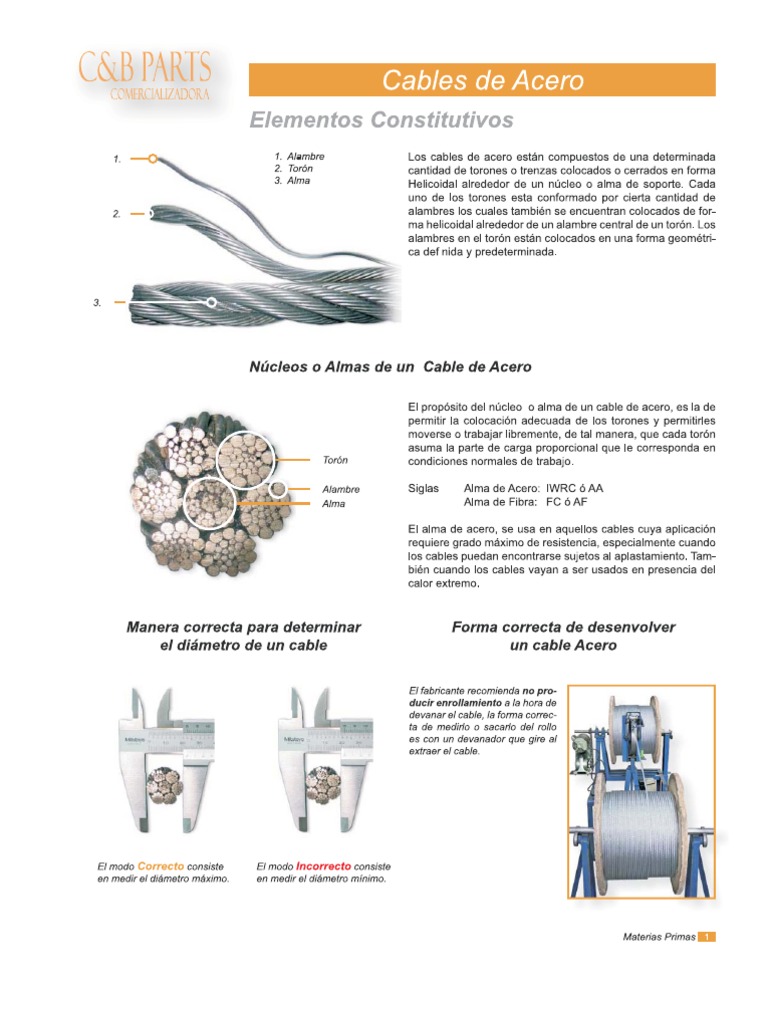 C&B PARTS
COMERCIALIZADORA

Cables de Acero

Elementos Constitutivos

1.
2.
3.

1. Alambre
2. Torón
3. Alma

Los cables de acero están compuestos de una determinada cantidad de torones o trenzas colocados o cerrados en forma Helicoidal alrededor de un núcleo o alma de soporte. Cada uno de los torones esta conformado por cierta cantidad de alambres los cuales también se encuentran colocados de forma helicoidal alrededor de un alambre central de un torón. Los alambres en el torón están colocados en una forma geométrica def nida y predeterminada.

Núcleos o Almas de un Cable de Acero

Torón
Alambre
Alma

El propósito del núcleo o alma de un cable de acero, es la de permitir la colocación adecuada de los torones y permitirles moverse o trabajar libremente, de tal manera, que cada torón asuma la parte de carga proporcional que le corresponda en condiciones normales de trabajo.

Siglas Alma de Acero: IWRC ó AA
Alma de Fibra: FC ó AF

El alma de acero, se usa en aquellos cables cuya aplicación requiere grado máximo de resistencia, especialmente cuando los cables puedan encontrarse sujetos al aplastamiento. También cuando los cables vayan a ser usados en presencia del calor extremo.

Manera correcta para determinar el diámetro de un cable

Mitutoyo
Mitutoyo

El modo Correcto consiste en medir el diámetro máximo.

El modo Incorrecto consiste en medir el diámetro mínimo.

Forma correcta de desenvolver un cable Acero

El fabricante recomienda no producir enrollamiento a la hora de devanar el cable, la forma correcta de medirlo o sacarlo del rollo es con un devanador que gire al extraer el cable.

Materias Primas 1