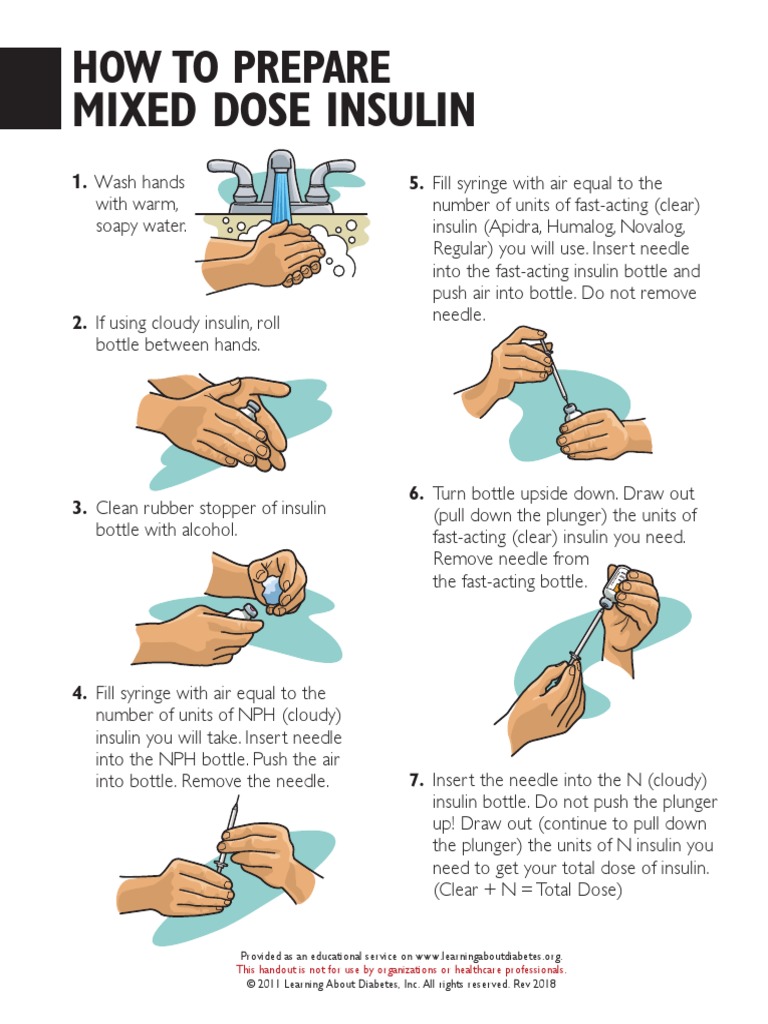 HOW TO PREPARE MIXED DOSE INSULIN

1. Wash hands with warm, soapy water.

2. If using cloudy insulin, roll bottle between hands.

3. Clean rubber stopper of insulin bottle with alcohol.

4. Fill syringe with air equal to the number of units of NPH (cloudy) insulin you will take. Insert needle into the NPH bottle. Push the air into bottle. Remove the needle.

5. Fill syringe with air equal to the number of units of fast-acting (clear) insulin (Apidra, Humalog, Novalog, Regular) you will use. Insert needle into the fast-acting insulin bottle and push air into bottle. Do not remove needle.

6. Turn bottle upside down. Draw out (pull down the plunger) the units of fast-acting (clear) insulin you need. Remove needle from the fast-acting bottle.

7. Insert the needle into the N (cloudy) insulin bottle. Do not push the plunger up! Draw out (continue to pull down the plunger) the units of N insulin you need to get your total dose of insulin. (Clear + N = Total Dose)

Provided as an educational service on www.learningaboutdiabetes.org.
This handout is not for use by organizations or healthcare professionals.
© 2011 Learning About Diabetes, Inc. All rights reserved. Rev 2018