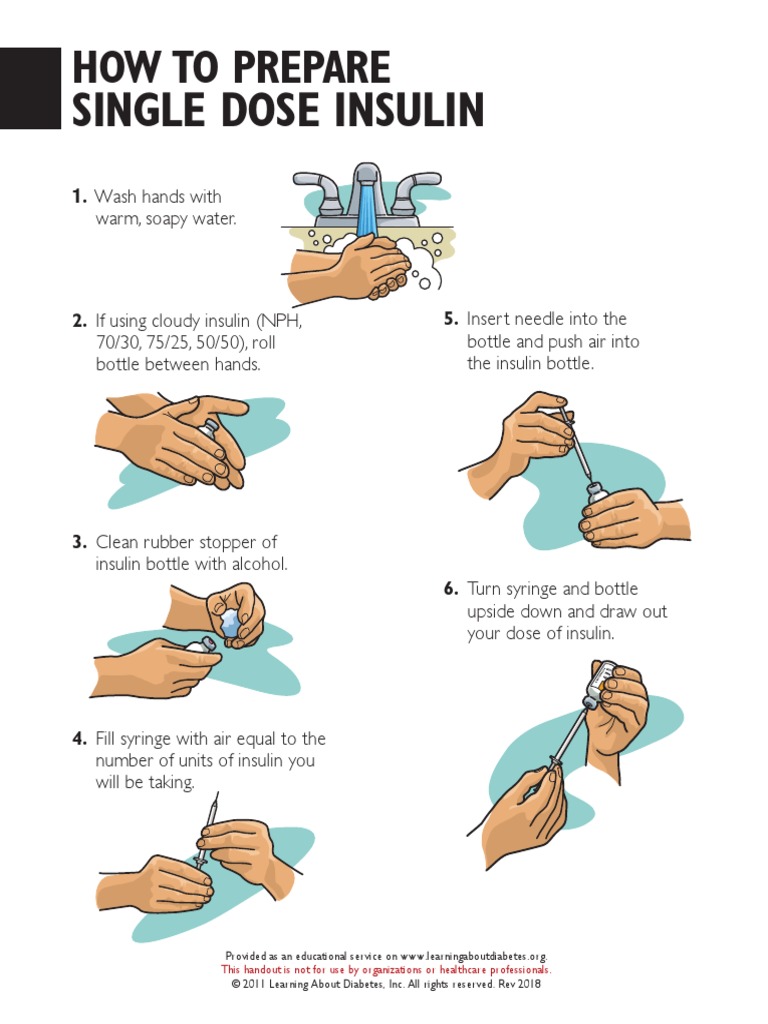 HOW TO PREPARE SINGLE DOSE INSULIN

1. Wash hands with warm, soapy water.

2. If using cloudy insulin (NPH, 70/30, 75/25, 50/50), roll bottle between hands.

3. Clean rubber stopper of insulin bottle with alcohol.

4. Fill syringe with air equal to the number of units of insulin you will be taking.

5. Insert needle into the bottle and push air into the insulin bottle.

6. Turn syringe and bottle upside down and draw out your dose of insulin.

Provided as an educational service on www.learningaboutdiabetes.org.
This handout is not for use by organizations or healthcare professionals.
© 2011 Learning About Diabetes, Inc. All rights reserved. Rev 2018