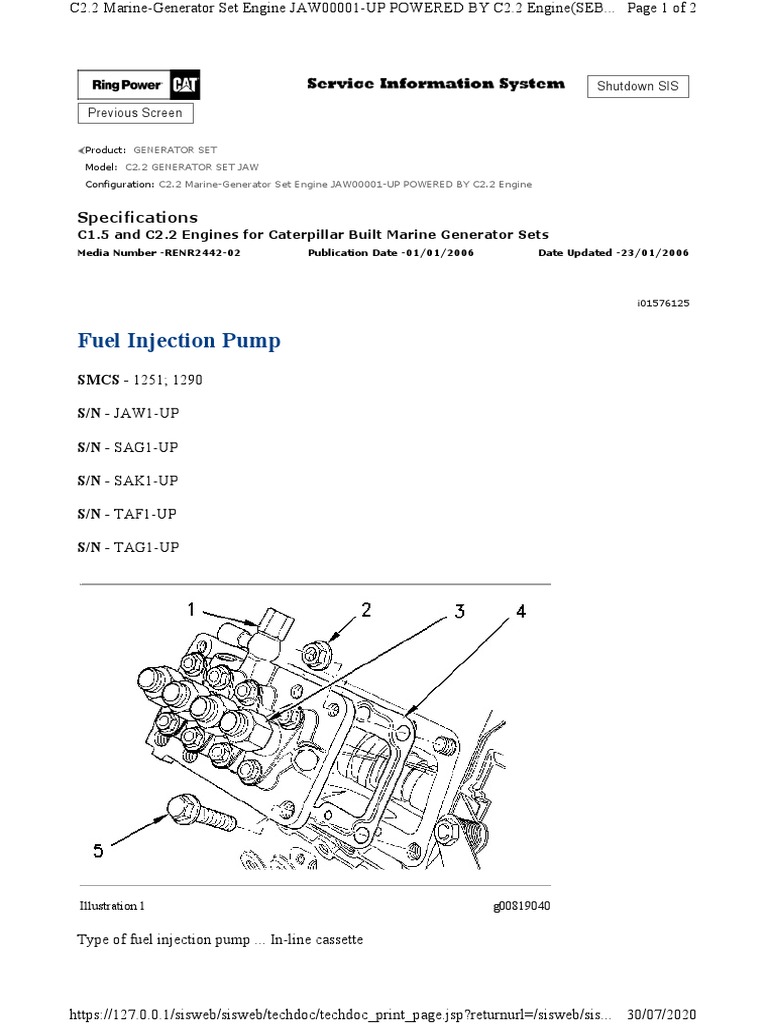 C2.2 Marine-Generator Set Engine JAW00001-UP POWERED BY C2.2 Engine(SEB... Page 1 of 2

Ring Power CAT

Service Information System

Shutdown SIS

Previous Screen

Product: GENERATOR SET
Model: C2.2 GENERATOR SET JAW
Configuration: C2.2 Marine-Generator Set Engine JAW00001-UP POWERED BY C2.2 Engine

Specifications
C1.5 and C2.2 Engines for Caterpillar Built Marine Generator Sets
Media Number -RENR2442-02 Publication Date -01/01/2006 Date Updated -23/01/2006

i01576125

Fuel Injection Pump

SMCS - 1251; 1290

S/N - JAW1-UP

S/N - SAG1-UP

S/N - SAK1-UP

S/N - TAF1-UP

S/N - TAG1-UP

1 2 3 4 5

Illustration 1 g00819040

Type of fuel injection pump ... In-line cassette

https://127.0.0.1/sisweb/sisweb/techdoc/techdoc_print_page.jsp?returnurl=/sisweb/sis... 30/07/2020