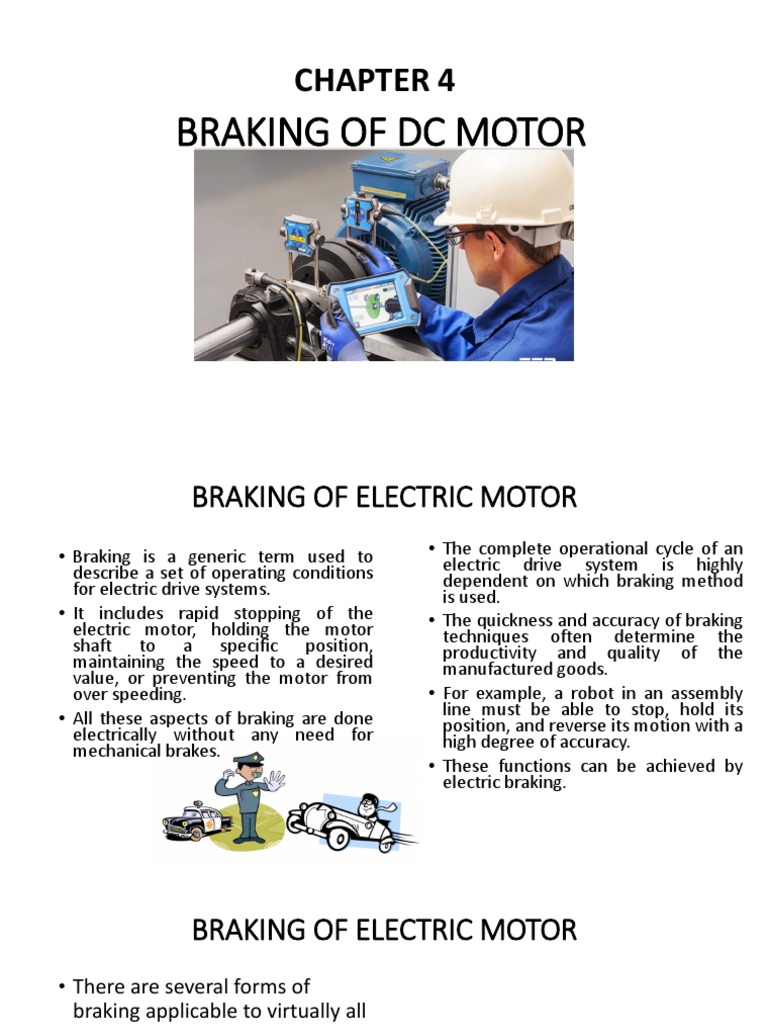 CHAPTER 4
BRAKING OF DC MOTOR

BRAKING OF ELECTRIC MOTOR

• Braking is a generic term used to describe a set of operating conditions for electric drive systems.
• It includes rapid stopping of the electric motor, holding the motor shaft to a specific position, maintaining the speed to a desired value, or preventing the motor from over speeding.
• All these aspects of braking are done electrically without any need for mechanical brakes.

• The complete operational cycle of an electric drive system is highly dependent on which braking method is used.
• The quickness and accuracy of braking techniques often determine the productivity and quality of the manufactured goods.
• For example, a robot in an assembly line must be able to stop, hold its position, and reverse its motion with a high degree of accuracy.
• These functions can be achieved by electric braking.

BRAKING OF ELECTRIC MOTOR

• There are several forms of braking applicable to virtually all