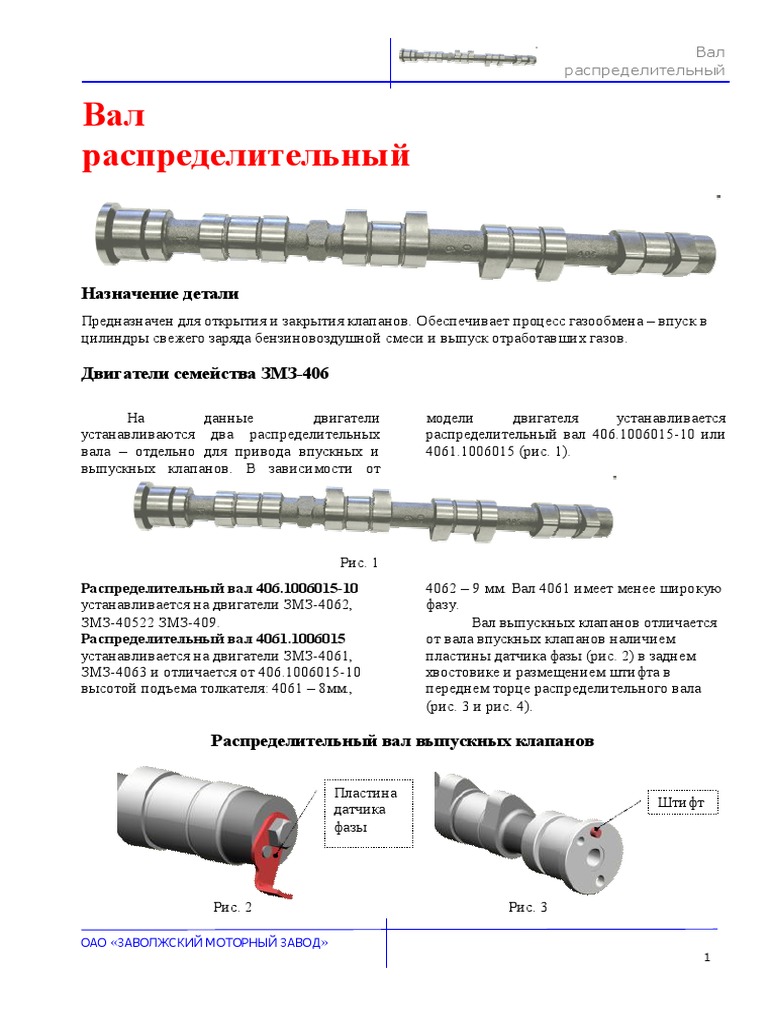 Вал распределительный

Вал распределительный

Назначение детали

Предназначен для открытия и закрытия клапанов. Обеспечивает процесс газообмена – впуск в цилиндры свежего заряда бензиновоздушной смеси и выпуск отработавших газов.

Двигатели семейства ЗМЗ-406

На данные двигатели устанавливаются два распределительных вала – отдельно для привода впускных и выпускных клапанов. В зависимости от модели двигателя устанавливается распределительный вал 406.1006015-10 или 4061.1006015 (рис. 1).

Рис. 1

Распределительный вал 406.1006015-10 устанавливается на двигатели ЗМЗ-4062, ЗМЗ-40522 ЗМЗ-409.
Распределительный вал 4061.1006015 устанавливается на двигатели ЗМЗ-4061, ЗМЗ-4063 и отличается от 406.1006015-10 высотой подъема толкателя: 4061 – 8мм., 4062 – 9 мм. Вал 4061 имеет менее широкую фазу.

Вал выпускных клапанов отличается от вала впускных клапанов наличием пластины датчика фазы (рис. 2) в заднем хвостовике и размещением штифта в переднем торце распределительного вала (рис. 3 и рис. 4).

Распределительный вал выпускных клапанов

Пластина датчика фазы

Штифт

Рис. 2

Рис. 3

ОАО «ЗАВОЛЖСКИЙ МОТОРНЫЙ ЗАВОД»

1