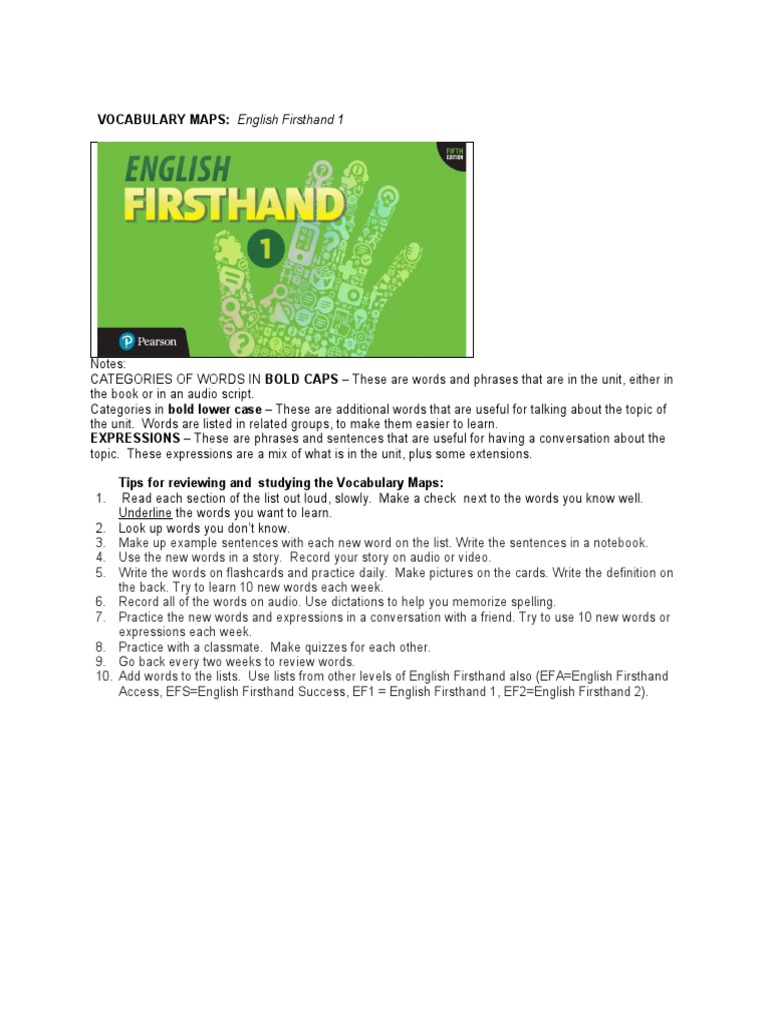 VOCABULARY MAPS: English Firsthand 1

ENGLISH FIRSTHAND 1

FIFTH EDITION

Pearson

Notes:
CATEGORIES OF WORDS IN BOLD CAPS – These are words and phrases that are in the unit, either in the book or in an audio script.
Categories in bold lower case – These are additional words that are useful for talking about the topic of the unit. Words are listed in related groups, to make them easier to learn.
EXPRESSIONS – These are phrases and sentences that are useful for having a conversation about the topic. These expressions are a mix of what is in the unit, plus some extensions.

Tips for reviewing and studying the Vocabulary Maps:
1. Read each section of the list out loud, slowly. Make a check next to the words you know well. Underline the words you want to learn.
2. Look up words you don't know.
3. Make up example sentences with each new word on the list. Write the sentences in a notebook.
4. Use the new words in a story. Record your story on audio or video.
5. Write the words on flashcards and practice daily. Make pictures on the cards. Write the definition on the back. Try to learn 10 new words each week.
6. Record all of the words on audio. Use dictations to help you memorize spelling.
7. Practice the new words and expressions in a conversation with a friend. Try to use 10 new words or expressions each week.
8. Practice with a classmate. Make quizzes for each other.
9. Go back every two weeks to review words.
10. Add words to the lists. Use lists from other levels of English Firsthand also (EFA=English Firsthand Access, EFS=English Firsthand Success, EF1 = English Firsthand 1, EF2=English Firsthand 2).