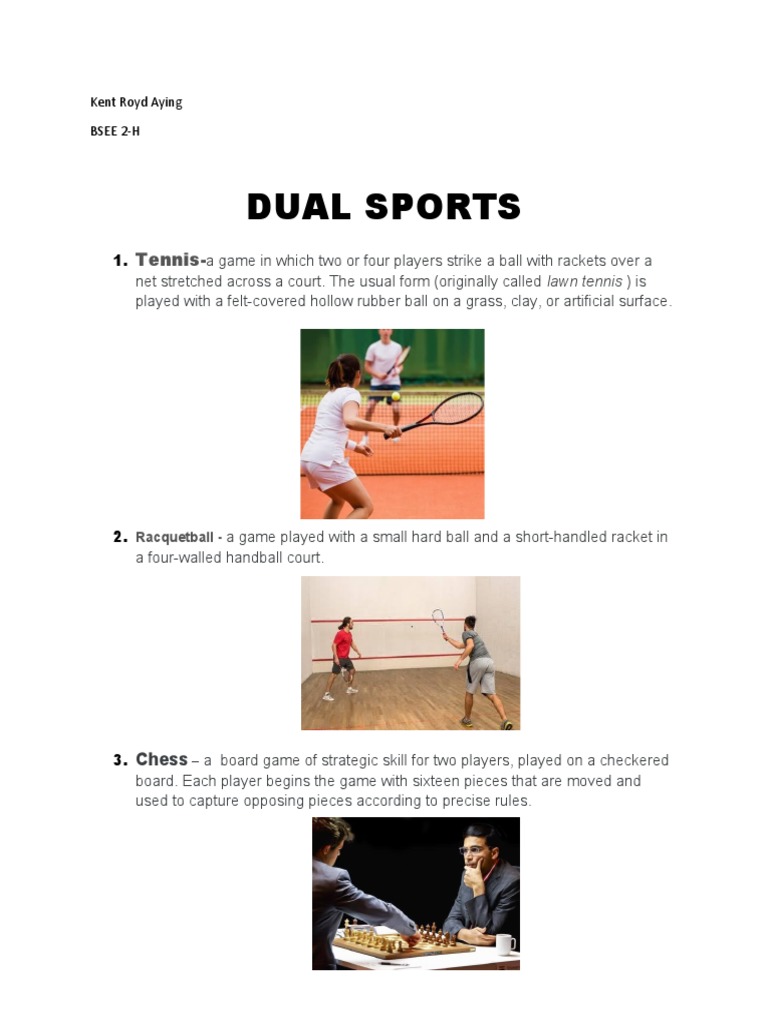 Kent Royd Aying

BSEE 2-H

DUAL SPORTS

1. Tennis-a game in which two or four players strike a ball with rackets over a net stretched across a court. The usual form (originally called lawn tennis ) is played with a felt-covered hollow rubber ball on a grass, clay, or artificial surface.

2. Racquetball - a game played with a small hard ball and a short-handled racket in a four-walled handball court.

3. Chess – a board game of strategic skill for two players, played on a checkered board. Each player begins the game with sixteen pieces that are moved and used to capture opposing pieces according to precise rules.