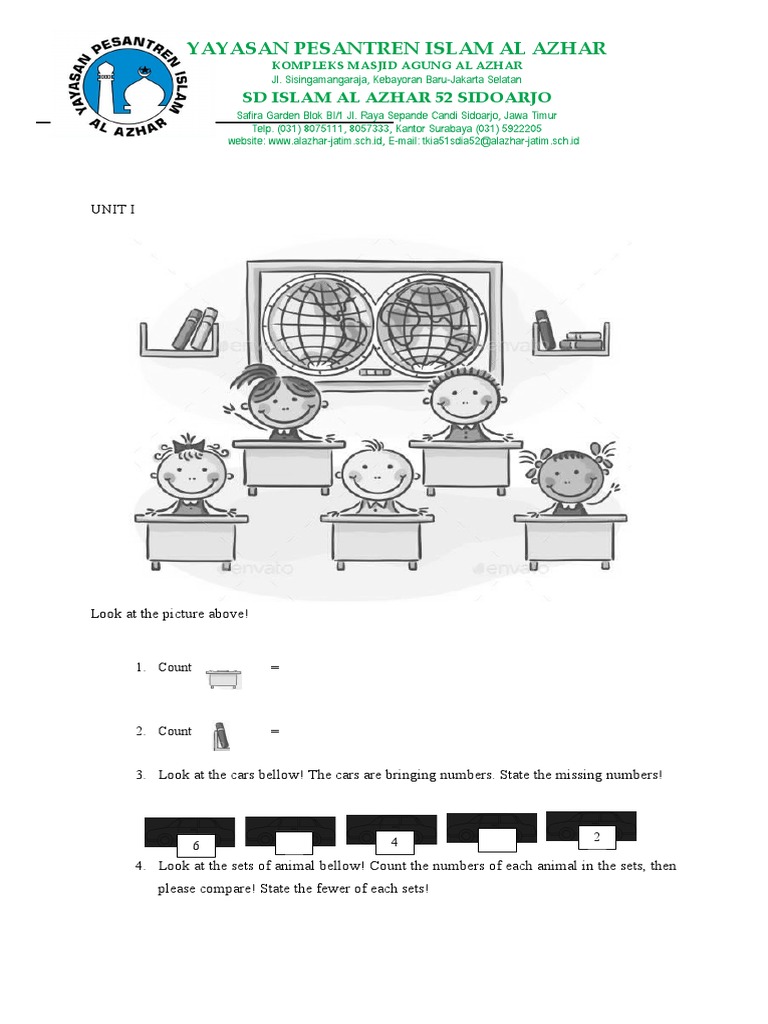 YAYASAN PESANTREN ISLAM AL AZHAR

YAYASAN PESANTREN ISLAM AL AZHAR
KOMPLEKS MASJID AGUNG AL AZHAR
Jl. Sisingamangaraja, Kebayoran Baru-Jakarta Selatan
SD ISLAM AL AZHAR 52 SIDOARJO
Safira Garden Blok BI/1 Jl. Raya Sepande Candi Sidoarjo, Jawa Timur
Telp. (031) 8075111, 8057333, Kantor Surabaya (031) 5922205
website: www.alazhar-jatim.sch.id, E-mail: tkia51sdia52@alazhar-jatim.sch.id

UNIT I

envato envato envato envato

Look at the picture above!

1. Count =

2. Count =

3. Look at the cars bellow! The cars are bringing numbers. State the missing numbers!

6 4 2

4. Look at the sets of animal bellow! Count the numbers of each animal in the sets, then please compare! State the fewer of each sets!