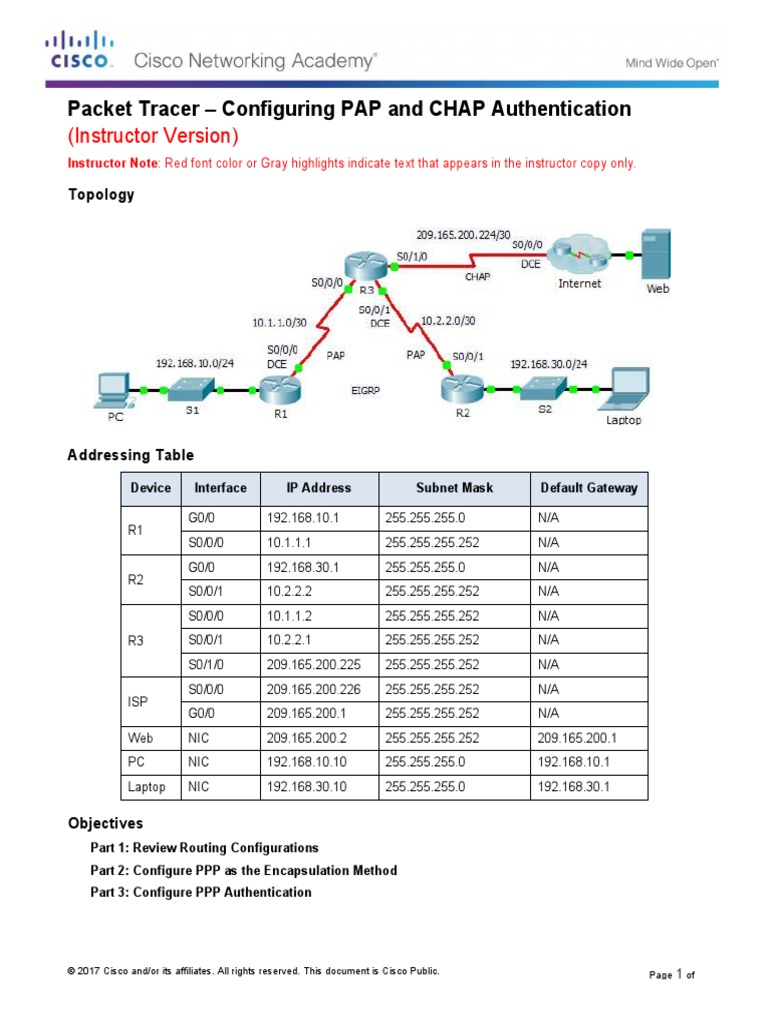 CISCO. Cisco Networking Academy®

Mind Wide Open™

Packet Tracer – Configuring PAP and CHAP Authentication
(Instructor Version)

Instructor Note: Red font color or Gray highlights indicate text that appears in the instructor copy only.

Topology

209.165.200.224/30
S0/0/0
S0/1/0
DCE
CHAP
Internet
Web
S0/0/0
R3
S0/0/1
DCE
10.1.1.0/30
10.2.2.0/30
S0/0/0
DCE
PAP
PAP
S0/0/1
192.168.10.0/24
192.168.30.0/24
EIGRP
PC
S1
R1
R2
S2
Laptop

Addressing Table

| Device | Interface | IP Address | Subnet Mask | Default Gateway |
|---|---|---|---|---|
| R1 | G0/0 | 192.168.10.1 | 255.255.255.0 | N/A |
| | S0/0/0 | 10.1.1.1 | 255.255.255.252 | N/A |
| R2 | G0/0 | 192.168.30.1 | 255.255.255.0 | N/A |
| | S0/0/1 | 10.2.2.2 | 255.255.255.252 | N/A |
| R3 | S0/0/0 | 10.1.1.2 | 255.255.255.252 | N/A |
| | S0/0/1 | 10.2.2.1 | 255.255.255.252 | N/A |
| | S0/1/0 | 209.165.200.225 | 255.255.255.252 | N/A |
| ISP | S0/0/0 | 209.165.200.226 | 255.255.255.252 | N/A |
| | G0/0 | 209.165.200.1 | 255.255.255.252 | N/A |
| Web | NIC | 209.165.200.2 | 255.255.255.252 | 209.165.200.1 |
| PC | NIC | 192.168.10.10 | 255.255.255.0 | 192.168.10.1 |
| Laptop | NIC | 192.168.30.10 | 255.255.255.0 | 192.168.30.1 |

Objectives

Part 1: Review Routing Configurations
Part 2: Configure PPP as the Encapsulation Method
Part 3: Configure PPP Authentication

© 2017 Cisco and/or its affiliates. All rights reserved. This document is Cisco Public.

Page 1 of