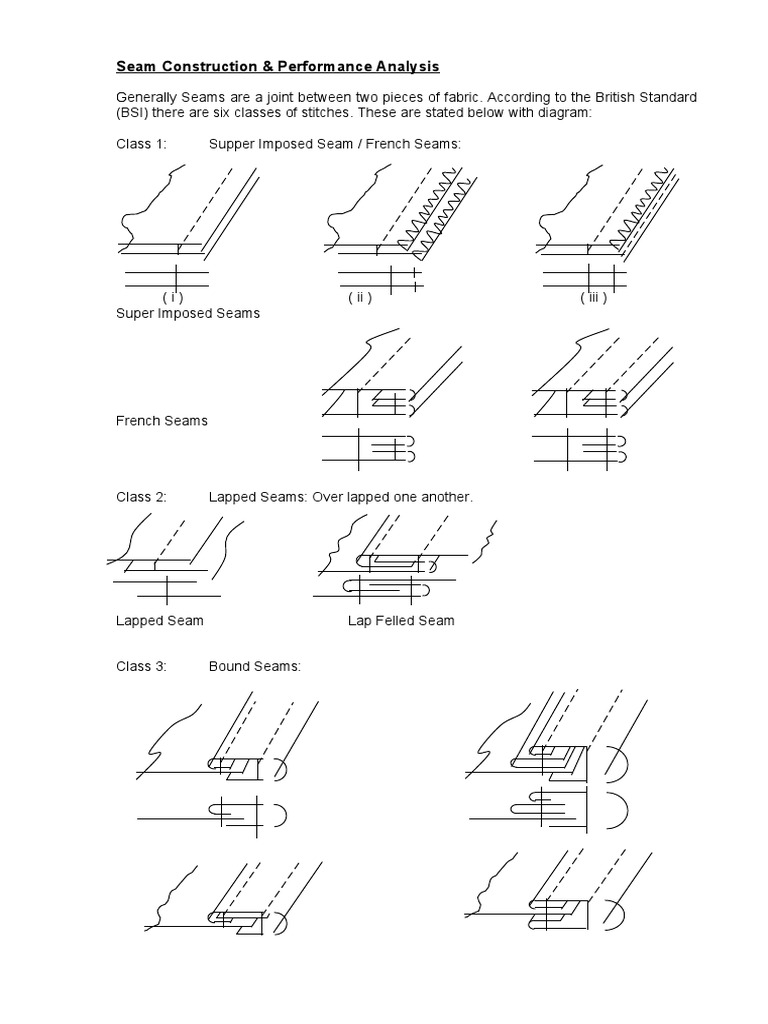 Seam Construction & Performance Analysis

Generally Seams are a joint between two pieces of fabric. According to the British Standard (BSI) there are six classes of stitches. These are stated below with diagram:

Class 1: Supper Imposed Seam / French Seams:

( i ) ( ii ) ( iii )

Super Imposed Seams

French Seams

Class 2: Lapped Seams: Over lapped one another.

Lapped Seam Lap Felled Seam

Class 3: Bound Seams: