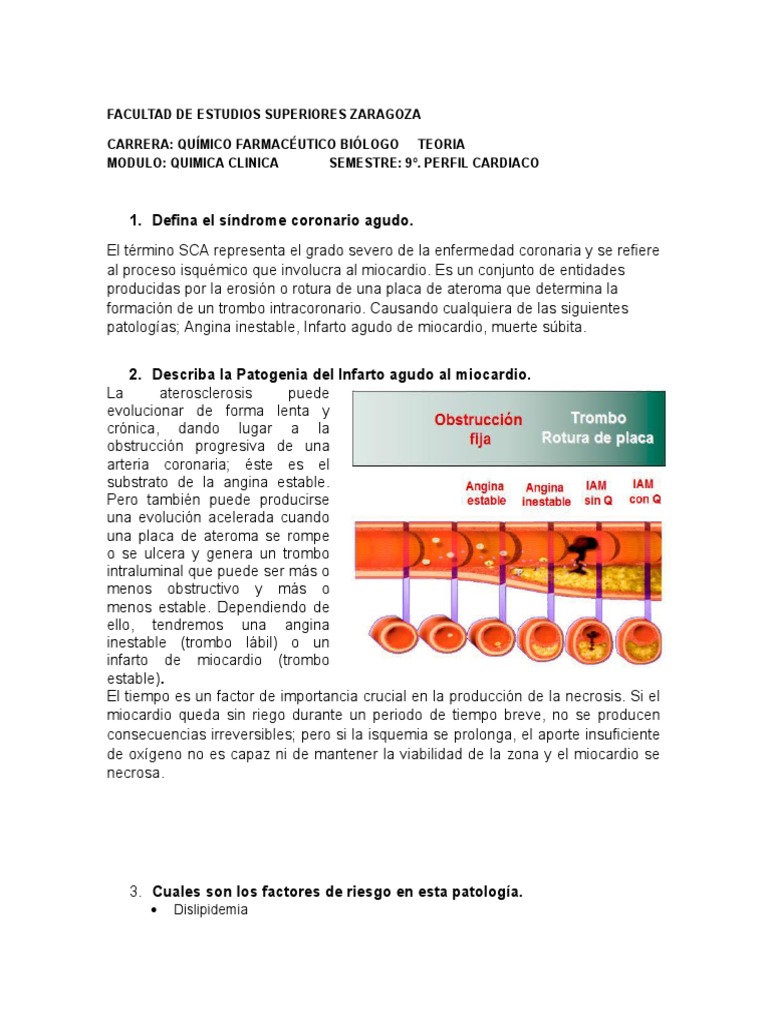 FACULTAD DE ESTUDIOS SUPERIORES ZARAGOZA

CARRERA: QUÍMICO FARMACÉUTICO BIÓLOGO TEORIA
MODULO: QUIMICA CLINICA SEMESTRE: 9°. PERFIL CARDIACO

1. Defina el síndrome coronario agudo.

El término SCA representa el grado severo de la enfermedad coronaria y se refiere al proceso isquémico que involucra al miocardio. Es un conjunto de entidades producidas por la erosión o rotura de una placa de ateroma que determina la formación de un trombo intracoronario. Causando cualquiera de las siguientes patologías; Angina inestable, Infarto agudo de miocardio, muerte súbita.

2. Describa la Patogenia del Infarto agudo al miocardio.

La aterosclerosis puede evolucionar de forma lenta y crónica, dando lugar a la obstrucción progresiva de una arteria coronaria; éste es el substrato de la angina estable. Pero también puede producirse una evolución acelerada cuando una placa de ateroma se rompe o se ulcera y genera un trombo intraluminal que puede ser más o menos obstructivo y más o menos estable. Dependiendo de ello, tendremos una angina inestable (trombo lábil) o un infarto de miocardio (trombo estable).

Obstrucción fija
Trombo
Rotura de placa
Angina estable
Angina inestable
IAM sin Q
IAM con Q

El tiempo es un factor de importancia crucial en la producción de la necrosis. Si el miocardio queda sin riego durante un periodo de tiempo breve, no se producen consecuencias irreversibles; pero si la isquemia se prolonga, el aporte insuficiente de oxígeno no es capaz ni de mantener la viabilidad de la zona y el miocardio se necrosa.

3. Cuales son los factores de riesgo en esta patología.
• Dislipidemia