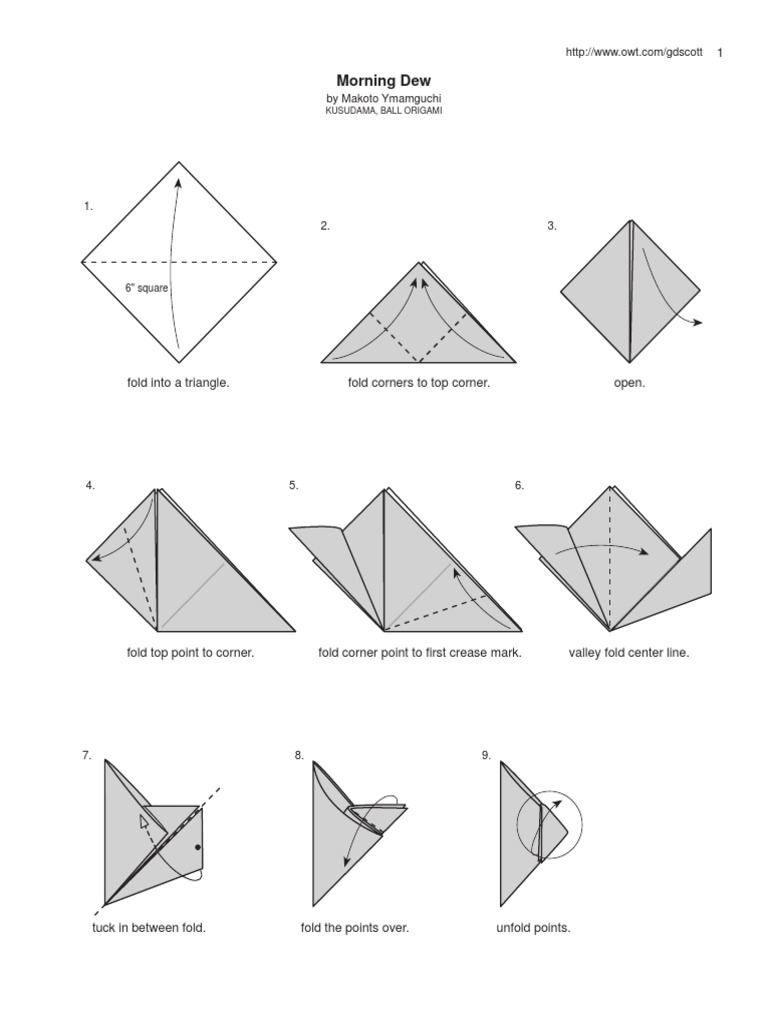 http://www.owt.com/gdscott 1

Morning Dew
by Makoto Ymamguchi
KUSUDAMA, BALL ORIGAMI

1.

6" square

fold into a triangle.

2.

fold corners to top corner.

3.

open.

4.

fold top point to corner.

5.

fold corner point to first crease mark.

6.

valley fold center line.

7.

tuck in between fold.

8.

fold the points over.

9.

unfold points.