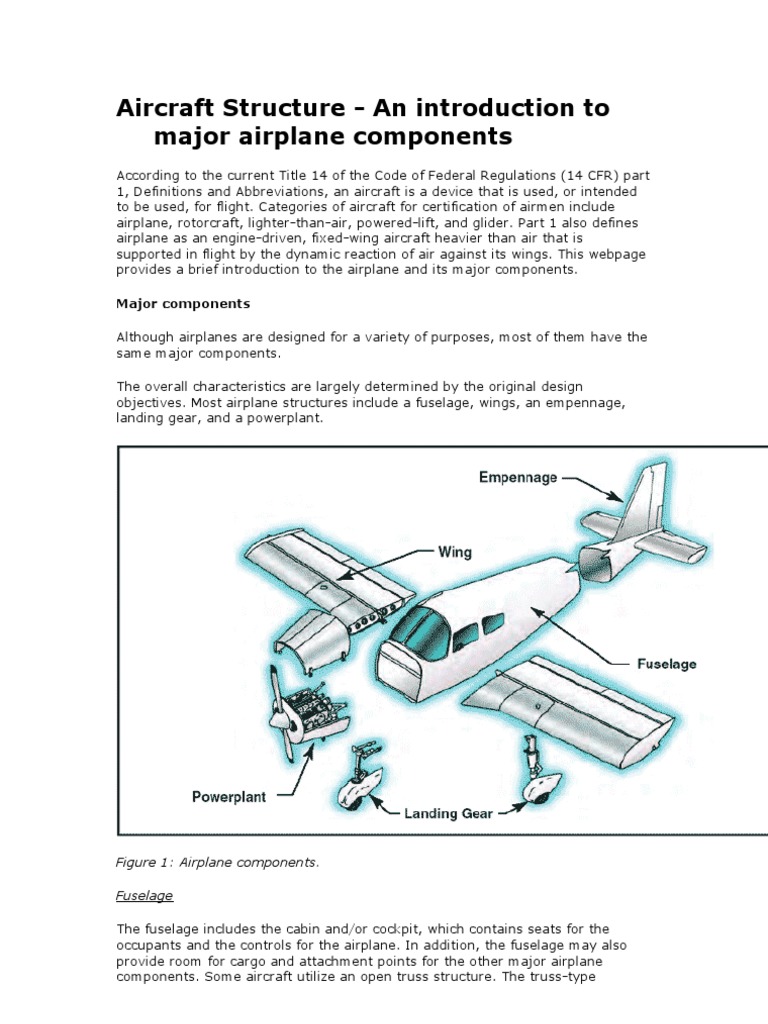 Aircraft Structure - An introduction to major airplane components

According to the current Title 14 of the Code of Federal Regulations (14 CFR) part 1, Definitions and Abbreviations, an aircraft is a device that is used, or intended to be used, for flight. Categories of aircraft for certification of airmen include airplane, rotorcraft, lighter-than-air, powered-lift, and glider. Part 1 also defines airplane as an engine-driven, fixed-wing aircraft heavier than air that is supported in flight by the dynamic reaction of air against its wings. This webpage provides a brief introduction to the airplane and its major components.

Major components

Although airplanes are designed for a variety of purposes, most of them have the same major components.

The overall characteristics are largely determined by the original design objectives. Most airplane structures include a fuselage, wings, an empennage, landing gear, and a powerplant.

Empennage

Wing

Fuselage

Powerplant

Landing Gear

Figure 1: Airplane components.

Fuselage

The fuselage includes the cabin and/or cockpit, which contains seats for the occupants and the controls for the airplane. In addition, the fuselage may also provide room for cargo and attachment points for the other major airplane components. Some aircraft utilize an open truss structure. The truss-type