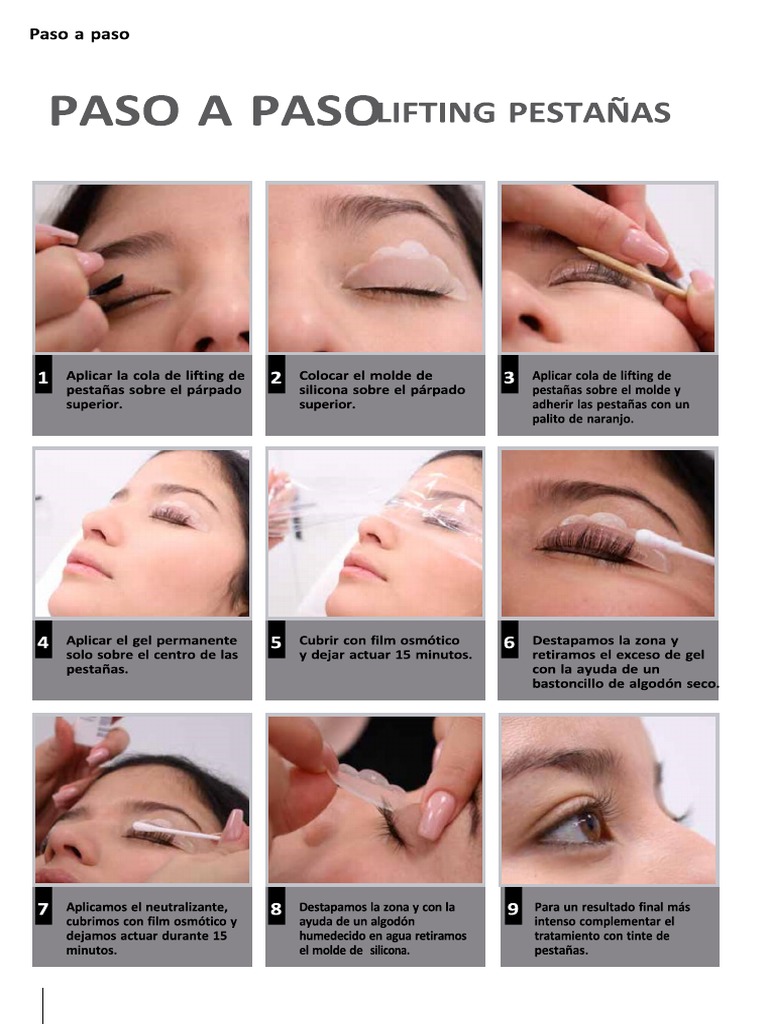 Paso a paso

PASO A PASO LIFTING PESTAÑAS

1 Aplicar la cola de lifting de pestañas sobre el párpado superior.

2 Colocar el molde de silicona sobre el párpado superior.

3 Aplicar cola de lifting de pestañas sobre el molde y adherir las pestañas con un palito de naranjo.

4 Aplicar el gel permanente solo sobre el centro de las pestañas.

5 Cubrir con film osmótico y dejar actuar 15 minutos.

6 Destapamos la zona y retiramos el exceso de gel con la ayuda de un bastoncillo de algodón seco.

7 Aplicamos el neutralizante, cubrimos con film osmótico y dejamos actuar durante 15 minutos.

8 Destapamos la zona y con la ayuda de un algodón humedecido en agua retiramos el molde de silicona.

9 Para un resultado final más intenso complementar el tratamiento con tinte de pestañas.