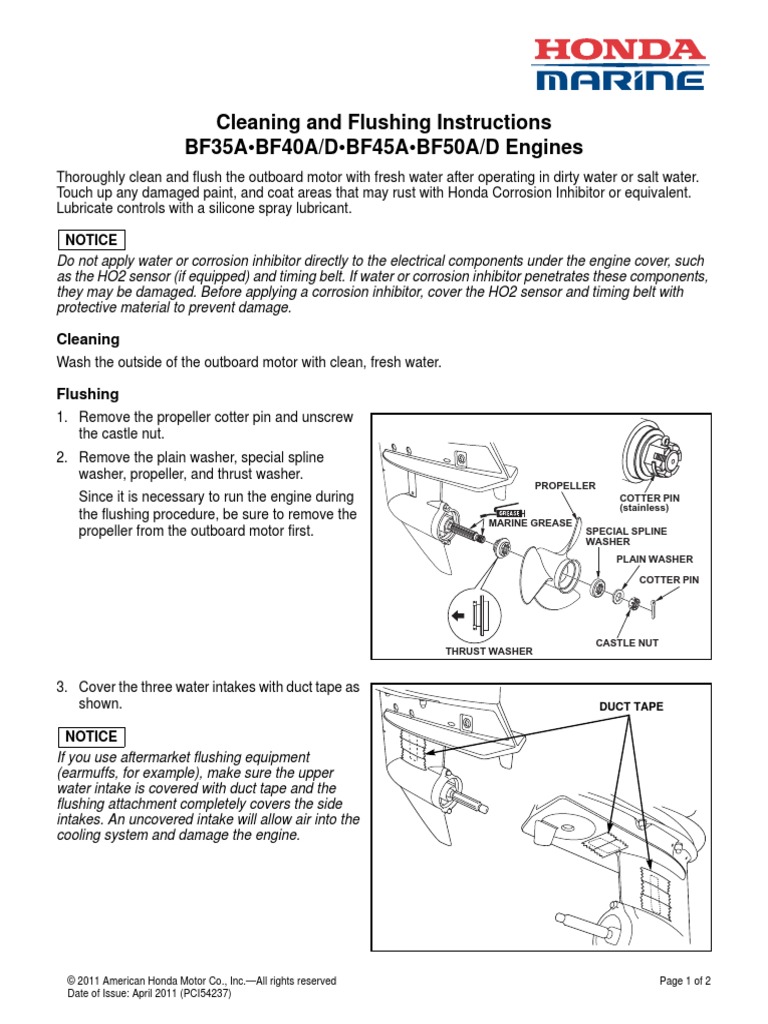 HONDA
MARINE

Cleaning and Flushing Instructions
BF35A•BF40A/D•BF45A•BF50A/D Engines

Thoroughly clean and flush the outboard motor with fresh water after operating in dirty water or salt water. Touch up any damaged paint, and coat areas that may rust with Honda Corrosion Inhibitor or equivalent. Lubricate controls with a silicone spray lubricant.

NOTICE

Do not apply water or corrosion inhibitor directly to the electrical components under the engine cover, such as the HO2 sensor (if equipped) and timing belt. If water or corrosion inhibitor penetrates these components, they may be damaged. Before applying a corrosion inhibitor, cover the HO2 sensor and timing belt with protective material to prevent damage.

Cleaning

Wash the outside of the outboard motor with clean, fresh water.

Flushing

1. Remove the propeller cotter pin and unscrew the castle nut.

2. Remove the plain washer, special spline washer, propeller, and thrust washer.

Since it is necessary to run the engine during the flushing procedure, be sure to remove the propeller from the outboard motor first.

PROPELLER
COTTER PIN (stainless)
GREASE
MARINE GREASE
SPECIAL SPLINE WASHER
PLAIN WASHER
COTTER PIN
CASTLE NUT
THRUST WASHER

3. Cover the three water intakes with duct tape as shown.

NOTICE

If you use aftermarket flushing equipment (earmuffs, for example), make sure the upper water intake is covered with duct tape and the flushing attachment completely covers the side intakes. An uncovered intake will allow air into the cooling system and damage the engine.

DUCT TAPE

© 2011 American Honda Motor Co., Inc.—All rights reserved
Date of Issue: April 2011 (PCI54237)

Page 1 of 2