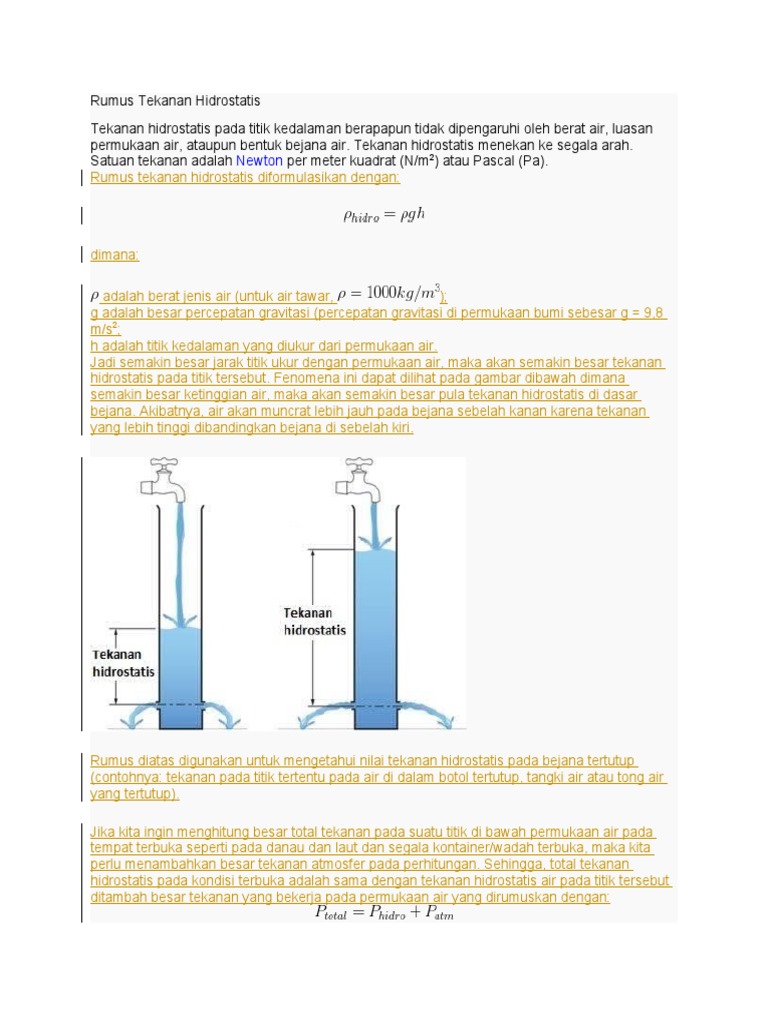 Rumus Tekanan Hidrostatis

Tekanan hidrostatis pada titik kedalaman berapapun tidak dipengaruhi oleh berat air, luasan permukaan air, ataupun bentuk bejana air. Tekanan hidrostatis menekan ke segala arah. Satuan tekanan adalah Newton per meter kuadrat (N/m²) atau Pascal (Pa).
Rumus tekanan hidrostatis diformulasikan dengan:

$\rho_{hidro} = \rho g h$

dimana:

$\rho$ adalah berat jenis air (untuk air tawar, $\rho = 1000 kg/m^3$);
g adalah besar percepatan gravitasi (percepatan gravitasi di permukaan bumi sebesar g = 9.8 m/s²;
h adalah titik kedalaman yang diukur dari permukaan air.
Jadi semakin besar jarak titik ukur dengan permukaan air, maka akan semakin besar tekanan hidrostatis pada titik tersebut. Fenomena ini dapat dilihat pada gambar dibawah dimana semakin besar ketinggian air, maka akan semakin besar pula tekanan hidrostatis di dasar bejana. Akibatnya, air akan muncrat lebih jauh pada bejana sebelah kanan karena tekanan yang lebih tinggi dibandingkan bejana di sebelah kiri.

Tekanan hidrostatis

Tekanan hidrostatis

Rumus diatas digunakan untuk mengetahui nilai tekanan hidrostatis pada bejana tertutup (contohnya: tekanan pada titik tertentu pada air di dalam botol tertutup, tangki air atau tong air yang tertutup).

Jika kita ingin menghitung besar total tekanan pada suatu titik di bawah permukaan air pada tempat terbuka seperti pada danau dan laut dan segala kontainer/wadah terbuka, maka kita perlu menambahkan besar tekanan atmosfer pada perhitungan. Sehingga, total tekanan hidrostatis pada kondisi terbuka adalah sama dengan tekanan hidrostatis air pada titik tersebut ditambah besar tekanan yang bekerja pada permukaan air yang dirumuskan dengan:
$P_{total} = P_{hidro} + P_{atm}$