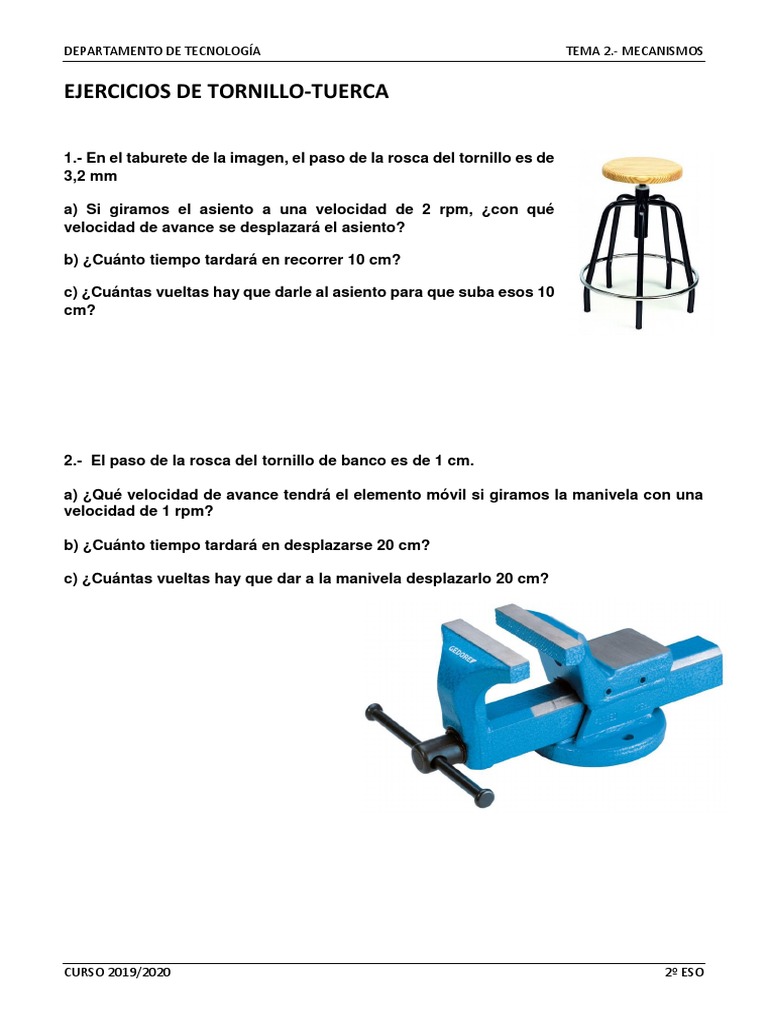 DEPARTAMENTO DE TECNOLOGÍA

TEMA 2.- MECANISMOS

EJERCICIOS DE TORNILLO-TUERCA

1.- En el taburete de la imagen, el paso de la rosca del tornillo es de 3,2 mm

a) Si giramos el asiento a una velocidad de 2 rpm, ¿con qué velocidad de avance se desplazará el asiento?

b) ¿Cuánto tiempo tardará en recorrer 10 cm?

c) ¿Cuántas vueltas hay que darle al asiento para que suba esos 10 cm?

2.- El paso de la rosca del tornillo de banco es de 1 cm.

a) ¿Qué velocidad de avance tendrá el elemento móvil si giramos la manivela con una velocidad de 1 rpm?

b) ¿Cuánto tiempo tardará en desplazarse 20 cm?

c) ¿Cuántas vueltas hay que dar a la manivela desplazarlo 20 cm?

GEDORE

CURSO 2019/2020

2º ESO