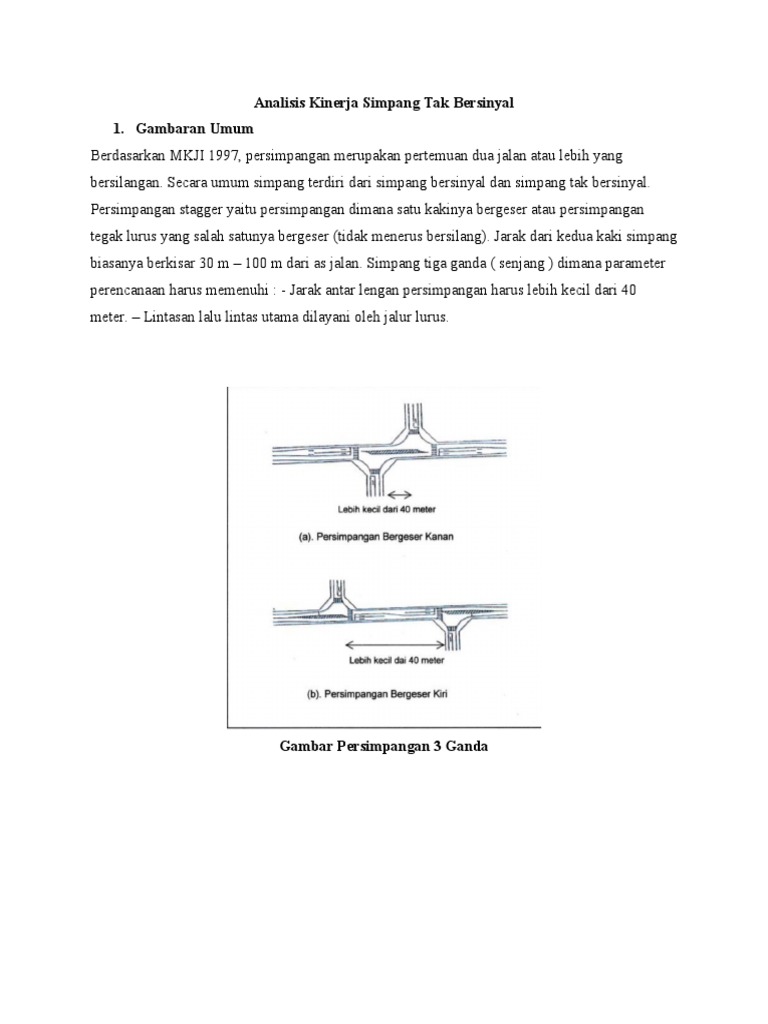 Analisis Kinerja Simpang Tak Bersinyal

1. Gambaran Umum

Berdasarkan MKJI 1997, persimpangan merupakan pertemuan dua jalan atau lebih yang bersilangan. Secara umum simpang terdiri dari simpang bersinyal dan simpang tak bersinyal. Persimpangan stagger yaitu persimpangan dimana satu kakinya bergeser atau persimpangan tegak lurus yang salah satunya bergeser (tidak menerus bersilang). Jarak dari kedua kaki simpang biasanya berkisar 30 m – 100 m dari as jalan. Simpang tiga ganda ( senjang ) dimana parameter perencanaan harus memenuhi : - Jarak antar lengan persimpangan harus lebih kecil dari 40 meter. – Lintasan lalu lintas utama dilayani oleh jalur lurus.

Lebih kecil dari 40 meter

(a). Persimpangan Bergeser Kanan

Lebih kecil dai 40 meter

(b). Persimpangan Bergeser Kiri

Gambar Persimpangan 3 Ganda