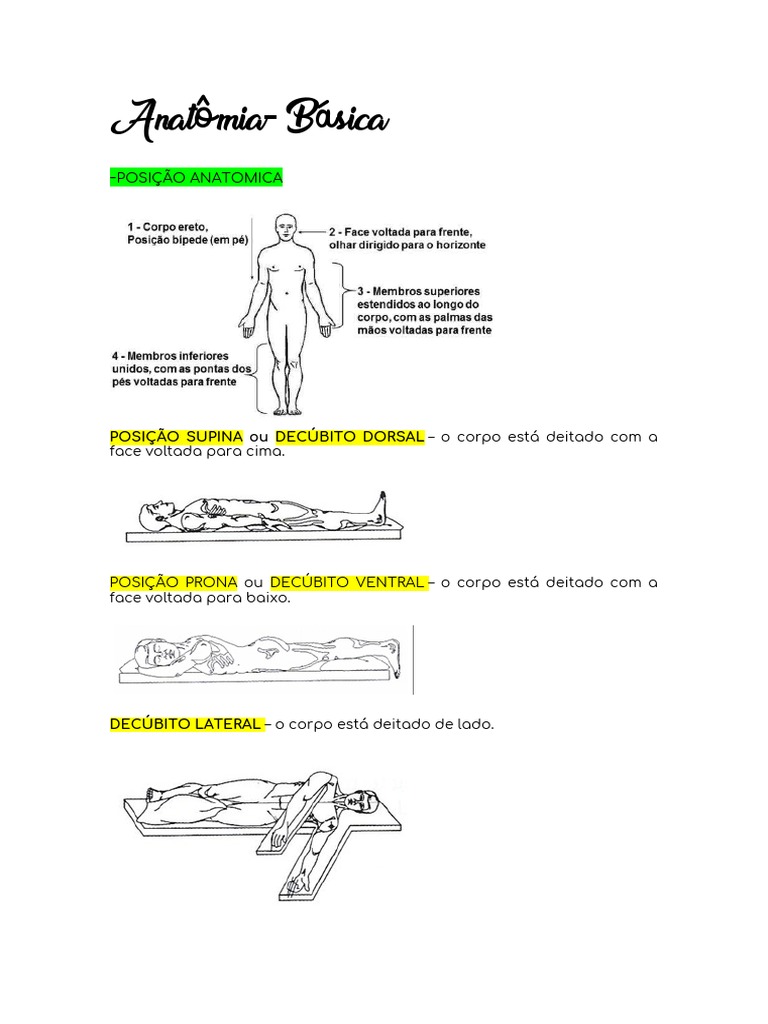 Anatômia- Básica

-POSIÇÃO ANATOMICA

1 - Corpo ereto, Posição bípede (em pé)

2 - Face voltada para frente, olhar dirigido para o horizonte

3 - Membros superiores estendidos ao longo do corpo, com as palmas das mãos voltadas para frente

4 - Membros inferiores unidos, com as pontas dos pés voltadas para frente

POSIÇÃO SUPINA ou DECÚBITO DORSAL – o corpo está deitado com a face voltada para cima.

POSIÇÃO PRONA ou DECÚBITO VENTRAL – o corpo está deitado com a face voltada para baixo.

DECÚBITO LATERAL – o corpo está deitado de lado.