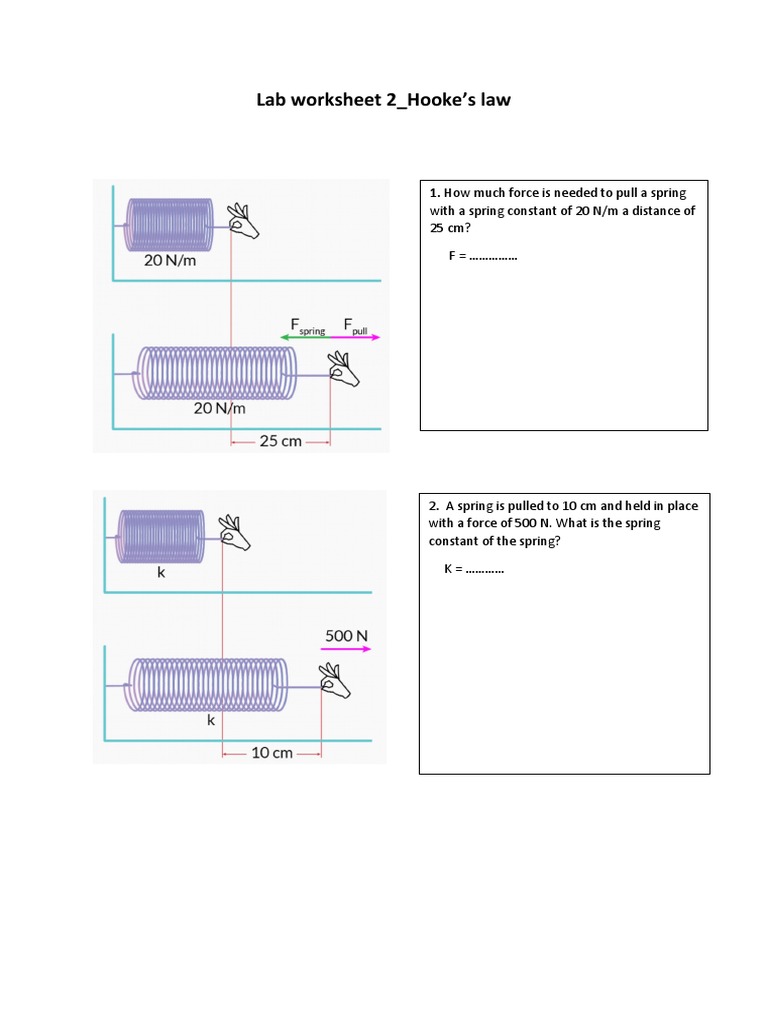 Lab worksheet 2_Hooke's law

20 N/m

$F_{spring}$ $F_{pull}$

20 N/m

25 cm

1. How much force is needed to pull a spring with a spring constant of 20 N/m a distance of 25 cm?

F = ……………

k

500 N

k

10 cm

2. A spring is pulled to 10 cm and held in place with a force of 500 N. What is the spring constant of the spring?

K = …………