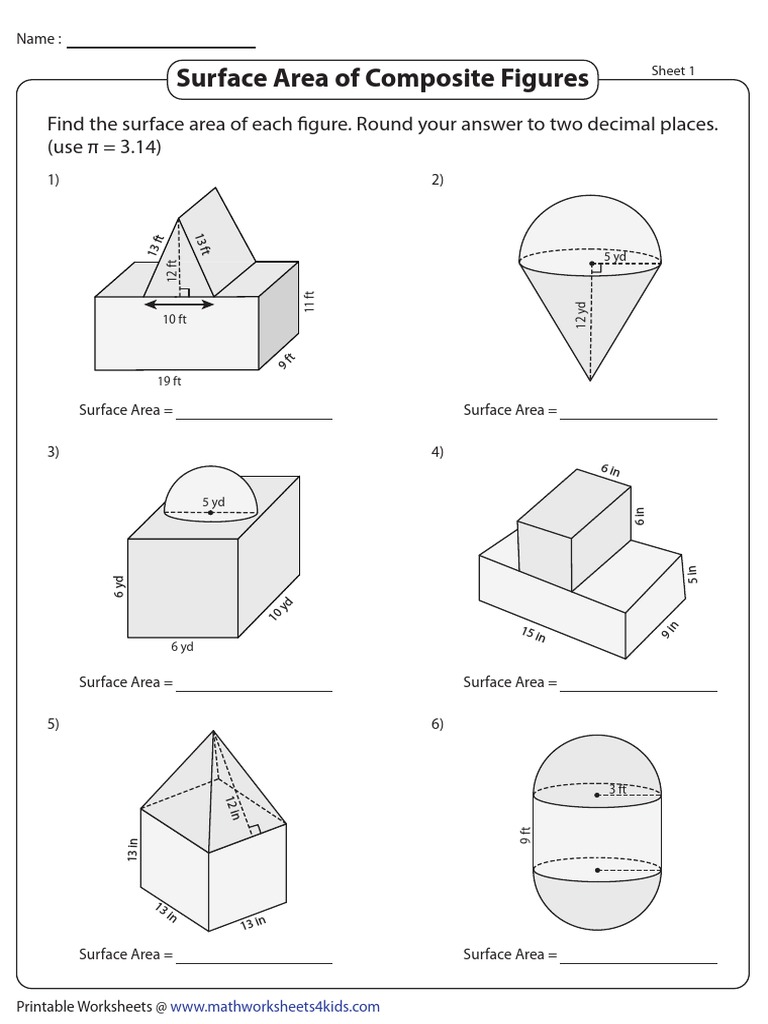 Name :

Surface Area of Composite Figures

Sheet 1

Find the surface area of each figure. Round your answer to two decimal places. (use $\pi = 3.14$)

1)

13 ft

13 ft

12 ft

10 ft

11 ft

9 ft

19 ft

Surface Area =

2)

5 yd

12 yd

Surface Area =

3)

5 yd

6 yd

10 yd

6 yd

Surface Area =

4)

6 in

6 in

5 in

15 in

9 in

Surface Area =

5)

12 in

13 in

13 in

13 in

Surface Area =

6)

3 ft

9 ft

Surface Area =

Printable Worksheets @ www.mathworksheets4kids.com