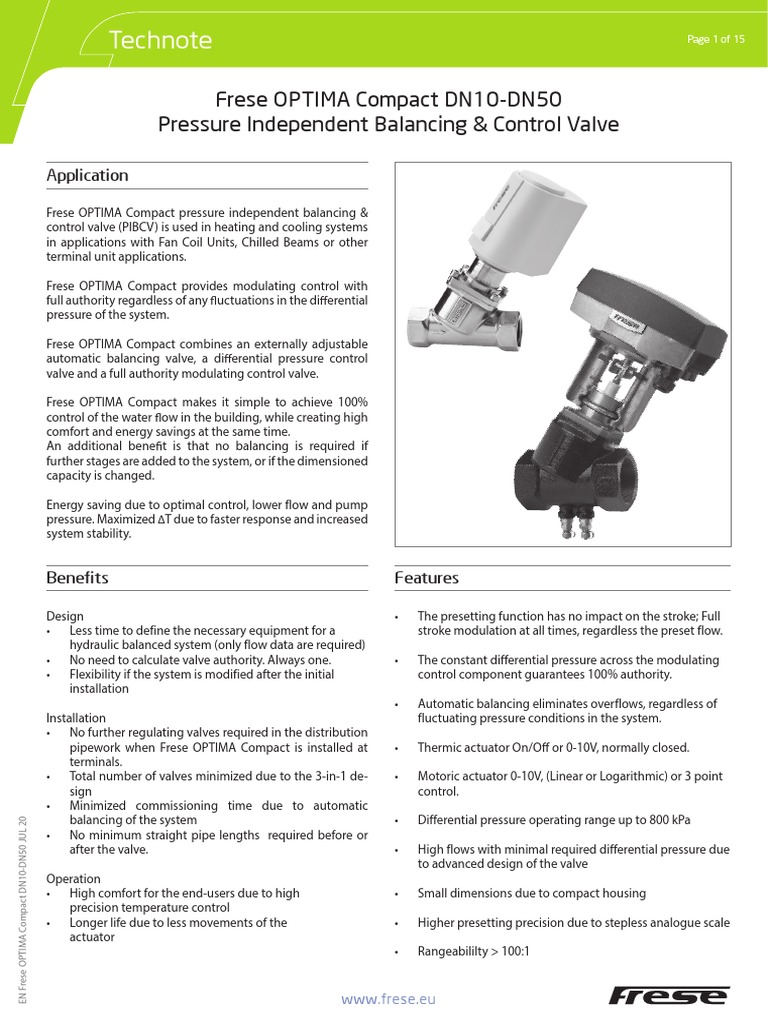 Technote

Page 1 of 15

Frese OPTIMA Compact DN10-DN50
Pressure Independent Balancing & Control Valve

Application

Frese OPTIMA Compact pressure independent balancing & control valve (PIBCV) is used in heating and cooling systems in applications with Fan Coil Units, Chilled Beams or other terminal unit applications.

Frese OPTIMA Compact provides modulating control with full authority regardless of any fluctuations in the differential pressure of the system.

Frese OPTIMA Compact combines an externally adjustable automatic balancing valve, a differential pressure control valve and a full authority modulating control valve.

Frese OPTIMA Compact makes it simple to achieve 100% control of the water flow in the building, while creating high comfort and energy savings at the same time.
An additional benefit is that no balancing is required if further stages are added to the system, or if the dimensioned capacity is changed.

Energy saving due to optimal control, lower flow and pump pressure. Maximized ΔT due to faster response and increased system stability.

Benefits

Design
• Less time to define the necessary equipment for a hydraulic balanced system (only flow data are required)
• No need to calculate valve authority. Always one.
• Flexibility if the system is modified after the initial installation

Installation
• No further regulating valves required in the distribution pipework when Frese OPTIMA Compact is installed at terminals.
• Total number of valves minimized due to the 3-in-1 design
• Minimized commissioning time due to automatic balancing of the system
• No minimum straight pipe lengths required before or after the valve.

Operation
• High comfort for the end-users due to high precision temperature control
• Longer life due to less movements of the actuator

Features

• The presetting function has no impact on the stroke; Full stroke modulation at all times, regardless the preset flow.

• The constant differential pressure across the modulating control component guarantees 100% authority.

• Automatic balancing eliminates overflows, regardless of fluctuating pressure conditions in the system.

• Thermic actuator On/Off or 0-10V, normally closed.

• Motoric actuator 0-10V, (Linear or Logarithmic) or 3 point control.

• Differential pressure operating range up to 800 kPa

• High flows with minimal required differential pressure due to advanced design of the valve

• Small dimensions due to compact housing

• Higher presetting precision due to stepless analogue scale

• Rangeabililty > 100:1

EN Frese OPTIMA Compact DN10-DN50 JUL 20

www.frese.eu

Frese