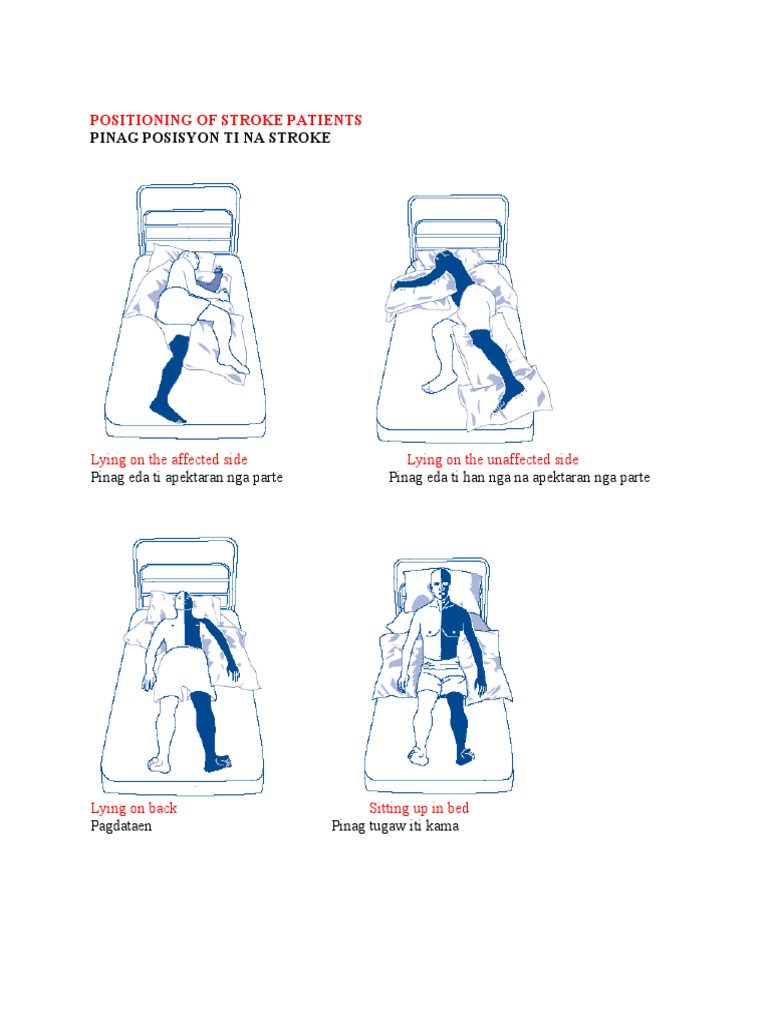 POSITIONING OF STROKE PATIENTS
PINAG POSISYON TI NA STROKE

Lying on the affected side
Pinag eda ti apektaran nga parte

Lying on the unaffected side
Pinag eda ti han nga na apektaran nga parte

Lying on back
Pagdataen

Sitting up in bed
Pinag tugaw iti kama