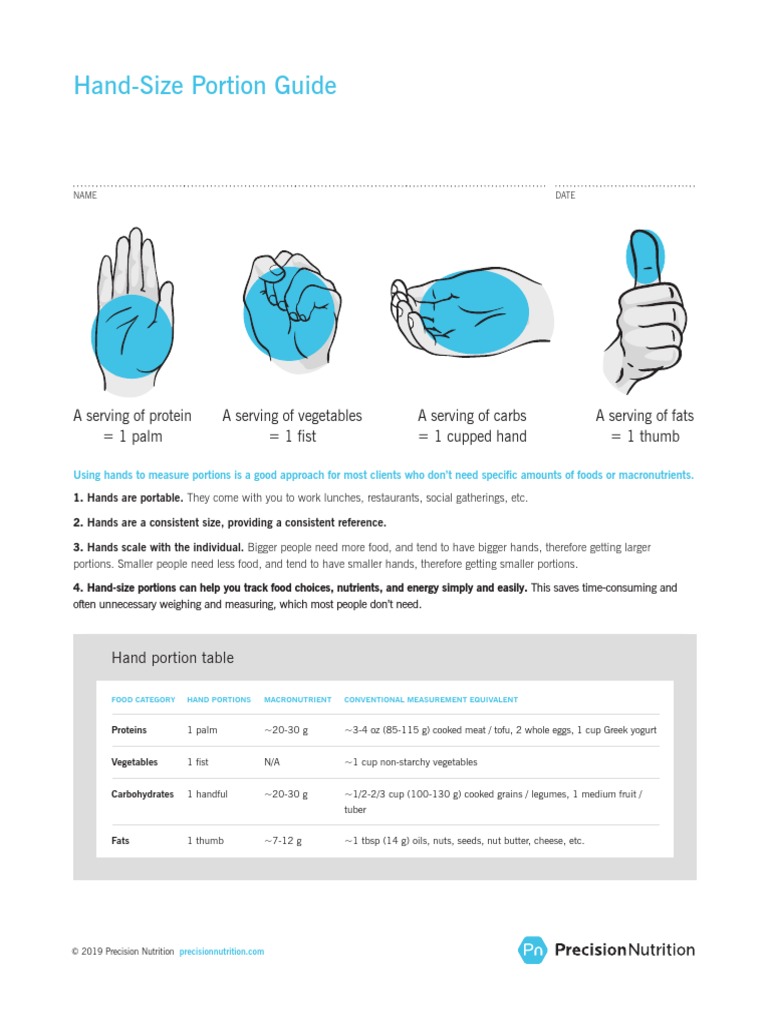 Hand-Size Portion Guide

NAME

DATE

A serving of protein = 1 palm

A serving of vegetables = 1 fist

A serving of carbs = 1 cupped hand

A serving of fats = 1 thumb

Using hands to measure portions is a good approach for most clients who don't need specific amounts of foods or macronutrients.

1. Hands are portable. They come with you to work lunches, restaurants, social gatherings, etc.

2. Hands are a consistent size, providing a consistent reference.

3. Hands scale with the individual. Bigger people need more food, and tend to have bigger hands, therefore getting larger portions. Smaller people need less food, and tend to have smaller hands, therefore getting smaller portions.

4. Hand-size portions can help you track food choices, nutrients, and energy simply and easily. This saves time-consuming and often unnecessary weighing and measuring, which most people don't need.

Hand portion table

| FOOD CATEGORY | HAND PORTIONS | MACRONUTRIENT | CONVENTIONAL MEASUREMENT EQUIVALENT |
|---|---|---|---|
| Proteins | 1 palm | ~20-30 g | ~3-4 oz (85-115 g) cooked meat / tofu, 2 whole eggs, 1 cup Greek yogurt |
| Vegetables | 1 fist | N/A | ~1 cup non-starchy vegetables |
| Carbohydrates | 1 handful | ~20-30 g | ~1/2-2/3 cup (100-130 g) cooked grains / legumes, 1 medium fruit / tuber |
| Fats | 1 thumb | ~7-12 g | ~1 tbsp (14 g) oils, nuts, seeds, nut butter, cheese, etc. |

© 2019 Precision Nutrition precisionnutrition.com

Pn PrecisionNutrition