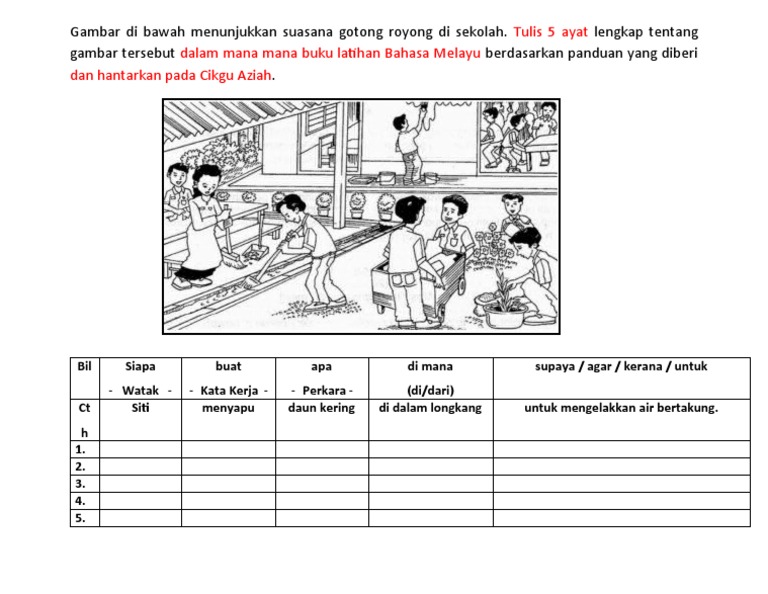 Gambar di bawah menunjukkan suasana gotong royong di sekolah. Tulis 5 ayat lengkap tentang gambar tersebut dalam mana mana buku latihan Bahasa Melayu berdasarkan panduan yang diberi dan hantarkan pada Cikgu Aziah.

| Bil | Siapa - Watak - | buat - Kata Kerja - | apa - Perkara - | di mana (di/dari) | supaya / agar / kerana / untuk |
|---|---|---|---|---|---|
| Ct h | Siti | menyapu | daun kering | di dalam longkang | untuk mengelakkan air bertakung. |
| 1. | | | | | |
| 2. | | | | | |
| 3. | | | | | |
| 4. | | | | | |
| 5. | | | | | |