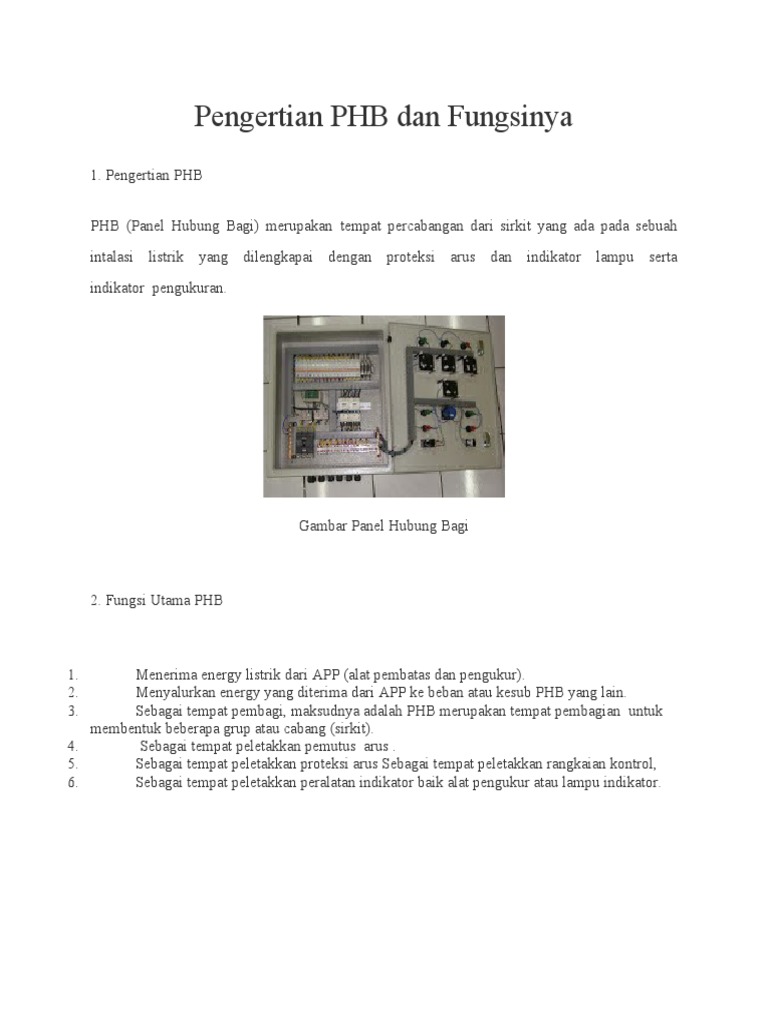 Pengertian PHB dan Fungsinya

1. Pengertian PHB

PHB (Panel Hubung Bagi) merupakan tempat percabangan dari sirkit yang ada pada sebuah intalasi listrik yang dilengkapai dengan proteksi arus dan indikator lampu serta indikator pengukuran.

Gambar Panel Hubung Bagi

2. Fungsi Utama PHB

1. Menerima energy listrik dari APP (alat pembatas dan pengukur).
2. Menyalurkan energy yang diterima dari APP ke beban atau kesub PHB yang lain.
3. Sebagai tempat pembagi, maksudnya adalah PHB merupakan tempat pembagian untuk membentuk beberapa grup atau cabang (sirkit).
4. Sebagai tempat peletakkan pemutus arus .
5. Sebagai tempat peletakkan proteksi arus Sebagai tempat peletakkan rangkaian kontrol,
6. Sebagai tempat peletakkan peralatan indikator baik alat pengukur atau lampu indikator.