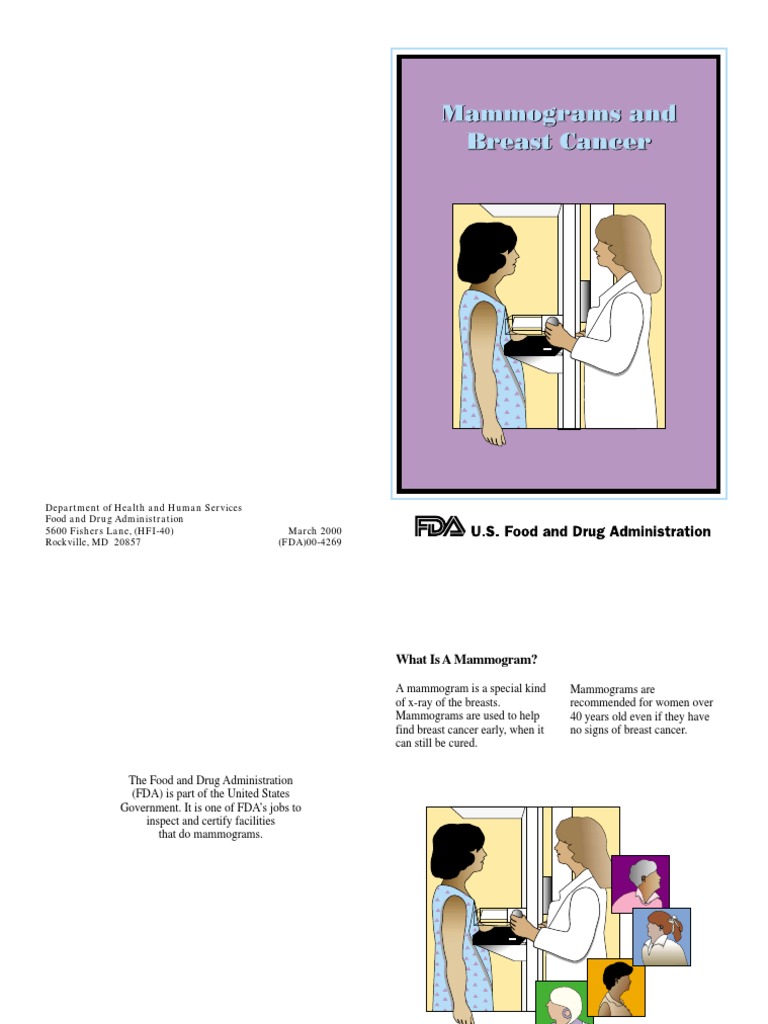 Mammograms and Breast Cancer

Department of Health and Human Services
Food and Drug Administration
5600 Fishers Lane, (HFI-40)
Rockville, MD 20857

March 2000
(FDA)00-4269

FDA U.S. Food and Drug Administration

What Is A Mammogram?

A mammogram is a special kind of x-ray of the breasts. Mammograms are used to help find breast cancer early, when it can still be cured.

Mammograms are recommended for women over 40 years old even if they have no signs of breast cancer.

The Food and Drug Administration (FDA) is part of the United States Government. It is one of FDA's jobs to inspect and certify facilities that do mammograms.