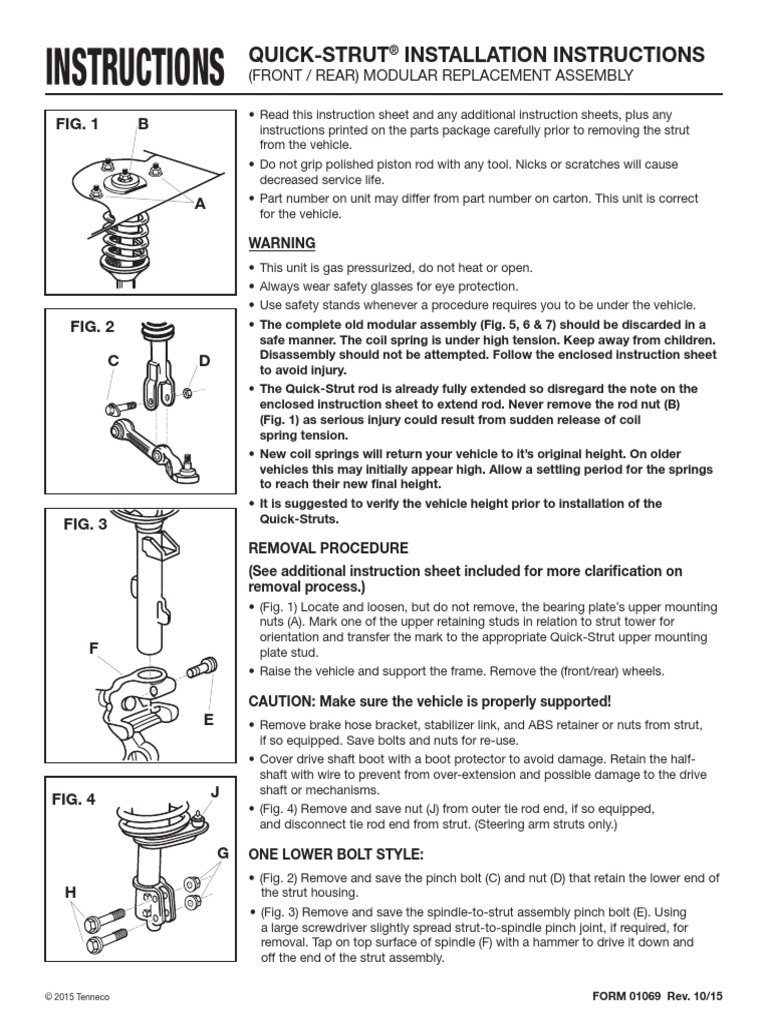 INSTRUCTIONS

QUICK-STRUT® INSTALLATION INSTRUCTIONS
(FRONT / REAR) MODULAR REPLACEMENT ASSEMBLY

FIG. 1 B

A

FIG. 2

C D

FIG. 3

F

E

FIG. 4 J

G

H

• Read this instruction sheet and any additional instruction sheets, plus any instructions printed on the parts package carefully prior to removing the strut from the vehicle.
• Do not grip polished piston rod with any tool. Nicks or scratches will cause decreased service life.
• Part number on unit may differ from part number on carton. This unit is correct for the vehicle.

WARNING

• This unit is gas pressurized, do not heat or open.
• Always wear safety glasses for eye protection.
• Use safety stands whenever a procedure requires you to be under the vehicle.
• The complete old modular assembly (Fig. 5, 6 & 7) should be discarded in a safe manner. The coil spring is under high tension. Keep away from children. Disassembly should not be attempted. Follow the enclosed instruction sheet to avoid injury.
• The Quick-Strut rod is already fully extended so disregard the note on the enclosed instruction sheet to extend rod. Never remove the rod nut (B) (Fig. 1) as serious injury could result from sudden release of coil spring tension.
• New coil springs will return your vehicle to it's original height. On older vehicles this may initially appear high. Allow a settling period for the springs to reach their new final height.
• It is suggested to verify the vehicle height prior to installation of the Quick-Struts.

REMOVAL PROCEDURE

(See additional instruction sheet included for more clarification on removal process.)

• (Fig. 1) Locate and loosen, but do not remove, the bearing plate's upper mounting nuts (A). Mark one of the upper retaining studs in relation to strut tower for orientation and transfer the mark to the appropriate Quick-Strut upper mounting plate stud.
• Raise the vehicle and support the frame. Remove the (front/rear) wheels.

CAUTION: Make sure the vehicle is properly supported!

• Remove brake hose bracket, stabilizer link, and ABS retainer or nuts from strut, if so equipped. Save bolts and nuts for re-use.
• Cover drive shaft boot with a boot protector to avoid damage. Retain the half-shaft with wire to prevent from over-extension and possible damage to the drive shaft or mechanisms.
• (Fig. 4) Remove and save nut (J) from outer tie rod end, if so equipped, and disconnect tie rod end from strut. (Steering arm struts only.)

ONE LOWER BOLT STYLE:

• (Fig. 2) Remove and save the pinch bolt (C) and nut (D) that retain the lower end of the strut housing.
• (Fig. 3) Remove and save the spindle-to-strut assembly pinch bolt (E). Using a large screwdriver slightly spread strut-to-spindle pinch joint, if required, for removal. Tap on top surface of spindle (F) with a hammer to drive it down and off the end of the strut assembly.

© 2015 Tenneco

FORM 01069 Rev. 10/15