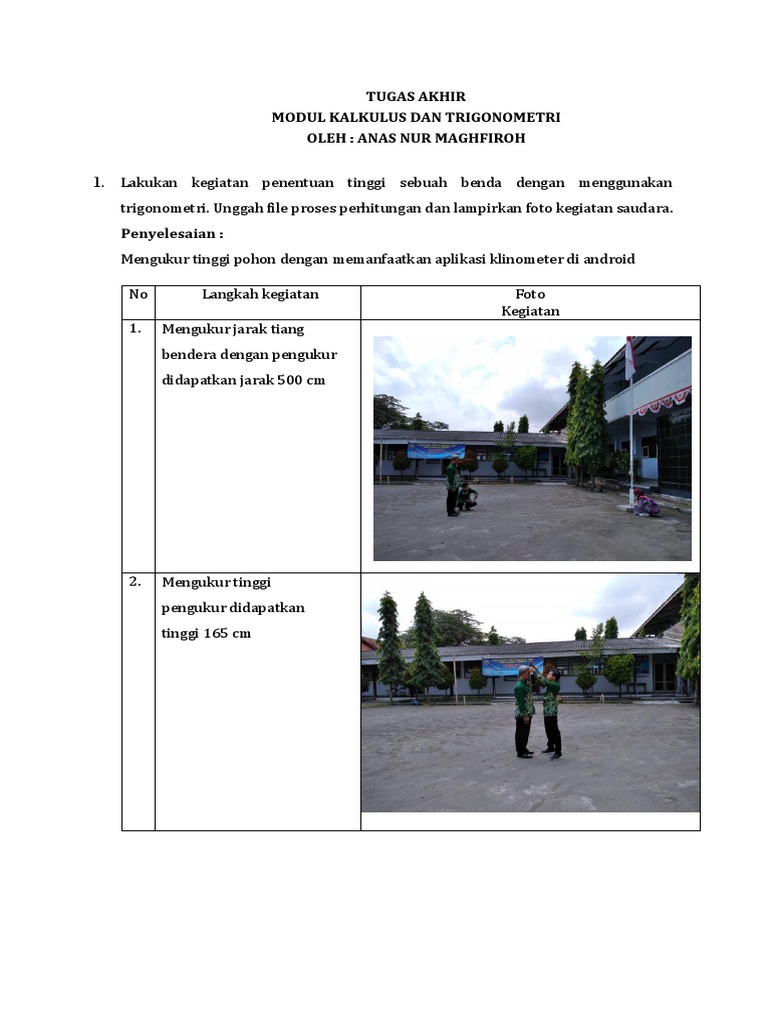 TUGAS AKHIR
MODUL KALKULUS DAN TRIGONOMETRI
OLEH : ANAS NUR MAGHFIROH

1. Lakukan kegiatan penentuan tinggi sebuah benda dengan menggunakan trigonometri. Unggah file proses perhitungan dan lampirkan foto kegiatan saudara.

Penyelesaian :

Mengukur tinggi pohon dengan memanfaatkan aplikasi klinometer di android

| No | Langkah kegiatan | Foto Kegiatan |
|---|---|---|
| 1. | Mengukur jarak tiang bendera dengan pengukur didapatkan jarak 500 cm | |
| 2. | Mengukur tinggi pengukur didapatkan tinggi 165 cm | |