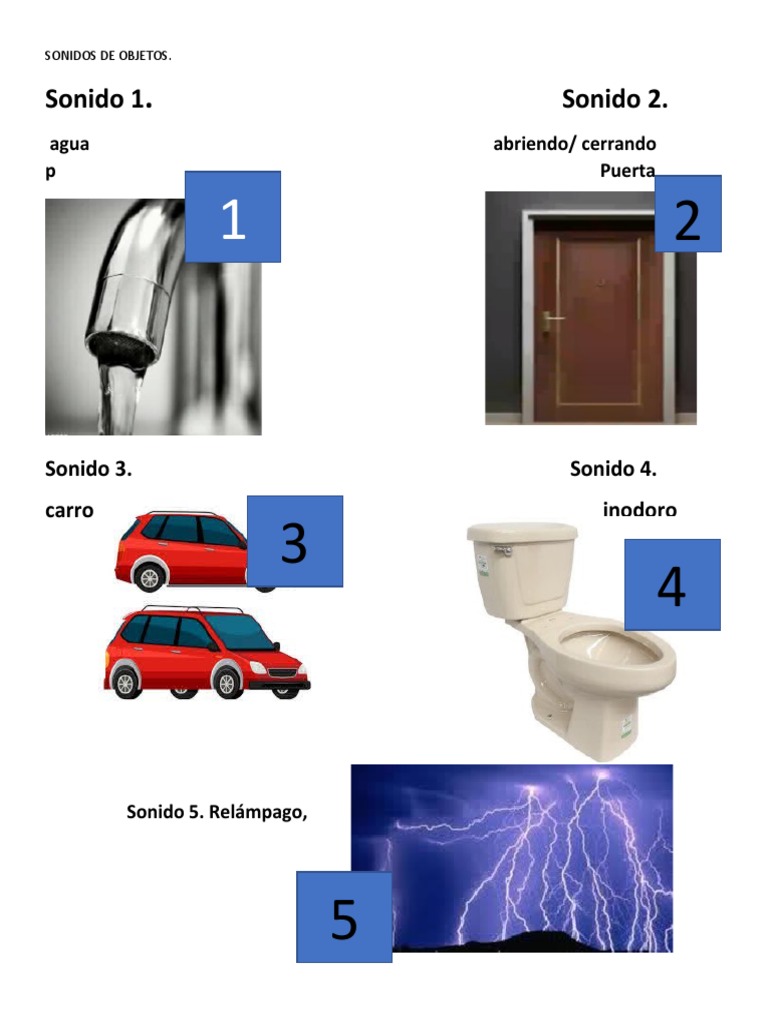 SONIDOS DE OBJETOS.

Sonido 1.

agua
p

1

Sonido 2.

abriendo/ cerrando
Puerta

2

Sonido 3.

carro

3

Sonido 4.

inodoro

4

Sonido 5. Relámpago,

5