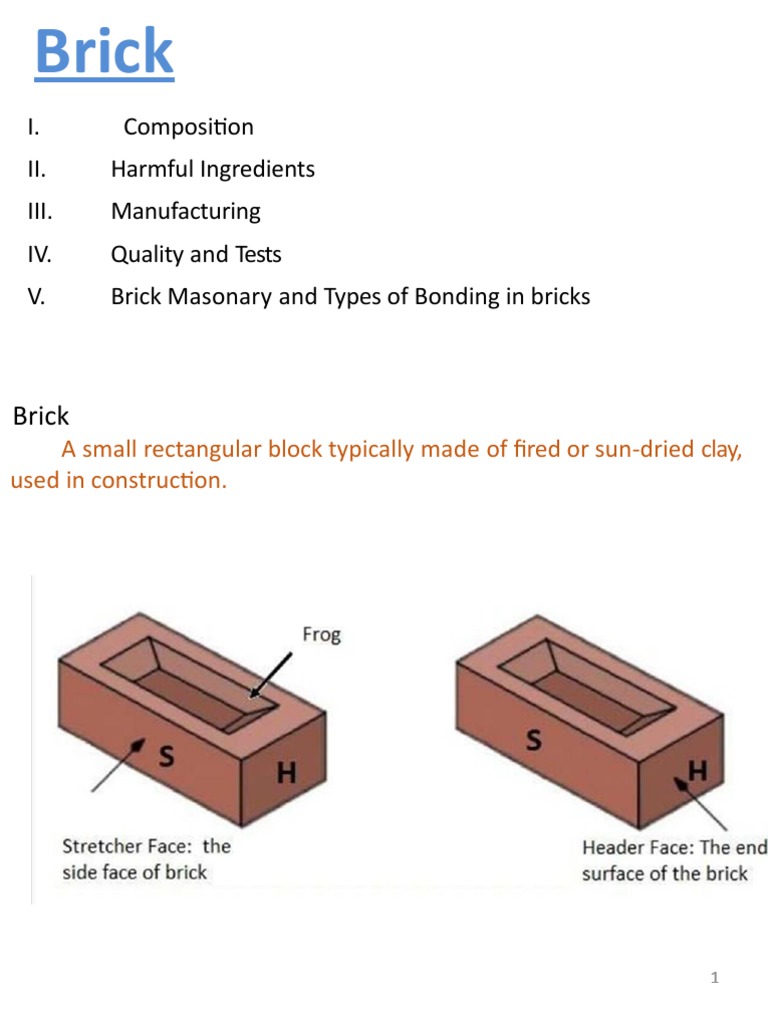 Brick

I. Composition
II. Harmful Ingredients
III. Manufacturing
IV. Quality and Tests
V. Brick Masonary and Types of Bonding in bricks

Brick
A small rectangular block typically made of fired or sun-dried clay, used in construction.

Frog

S

H

Stretcher Face: the side face of brick

S

H

Header Face: The end surface of the brick

1