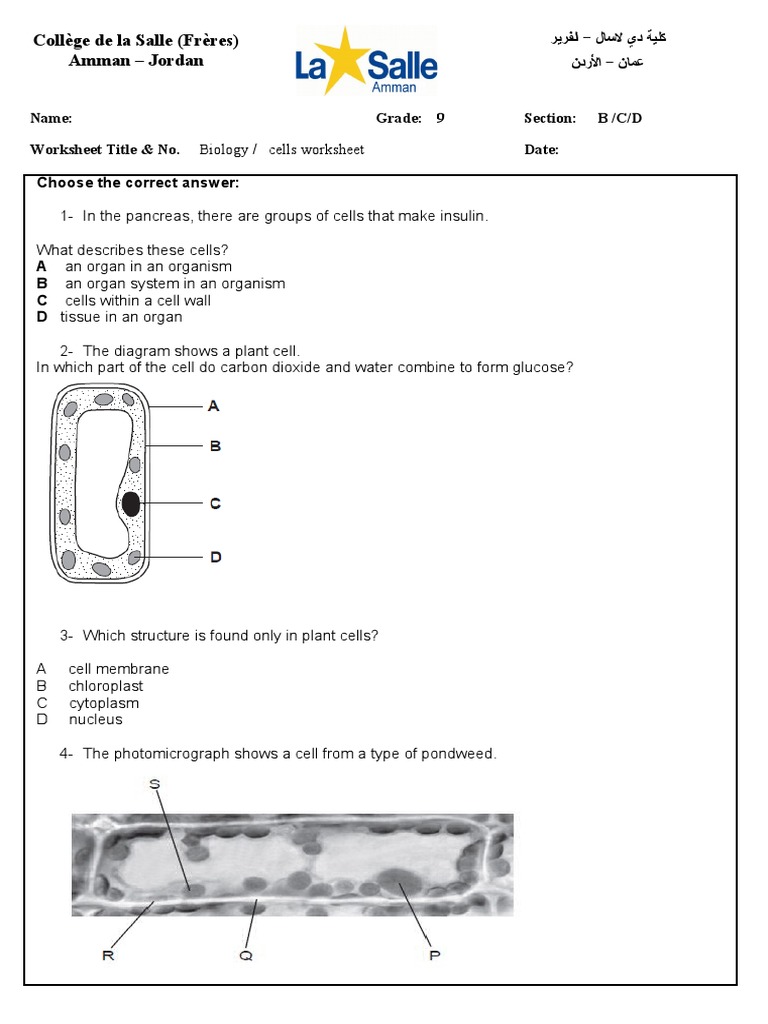 Collège de la Salle (Frères)
Amman – Jordan

La Salle
Amman

كلية دي لاسال – لفرير
عمان – الأردن

Name: Grade: 9 Section: B /C/D

Worksheet Title & No. Biology / cells worksheet Date:

Choose the correct answer:

1- In the pancreas, there are groups of cells that make insulin.

What describes these cells?
A an organ in an organism
B an organ system in an organism
C cells within a cell wall
D tissue in an organ

2- The diagram shows a plant cell.
In which part of the cell do carbon dioxide and water combine to form glucose?

A
B
C
D

3- Which structure is found only in plant cells?

A cell membrane
B chloroplast
C cytoplasm
D nucleus

4- The photomicrograph shows a cell from a type of pondweed.

S
R
Q
P