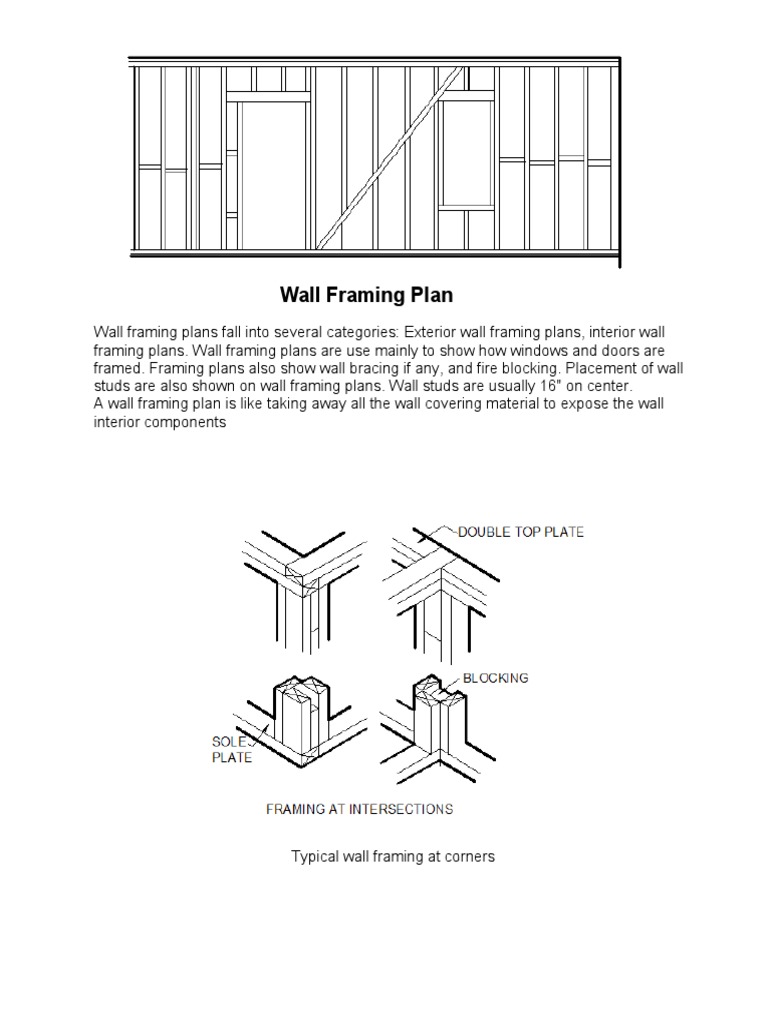 Wall Framing Plan

Wall framing plans fall into several categories: Exterior wall framing plans, interior wall framing plans. Wall framing plans are use mainly to show how windows and doors are framed. Framing plans also show wall bracing if any, and fire blocking. Placement of wall studs are also shown on wall framing plans. Wall studs are usually 16" on center.
A wall framing plan is like taking away all the wall covering material to expose the wall interior components

DOUBLE TOP PLATE

BLOCKING

SOLE PLATE

FRAMING AT INTERSECTIONS

Typical wall framing at corners