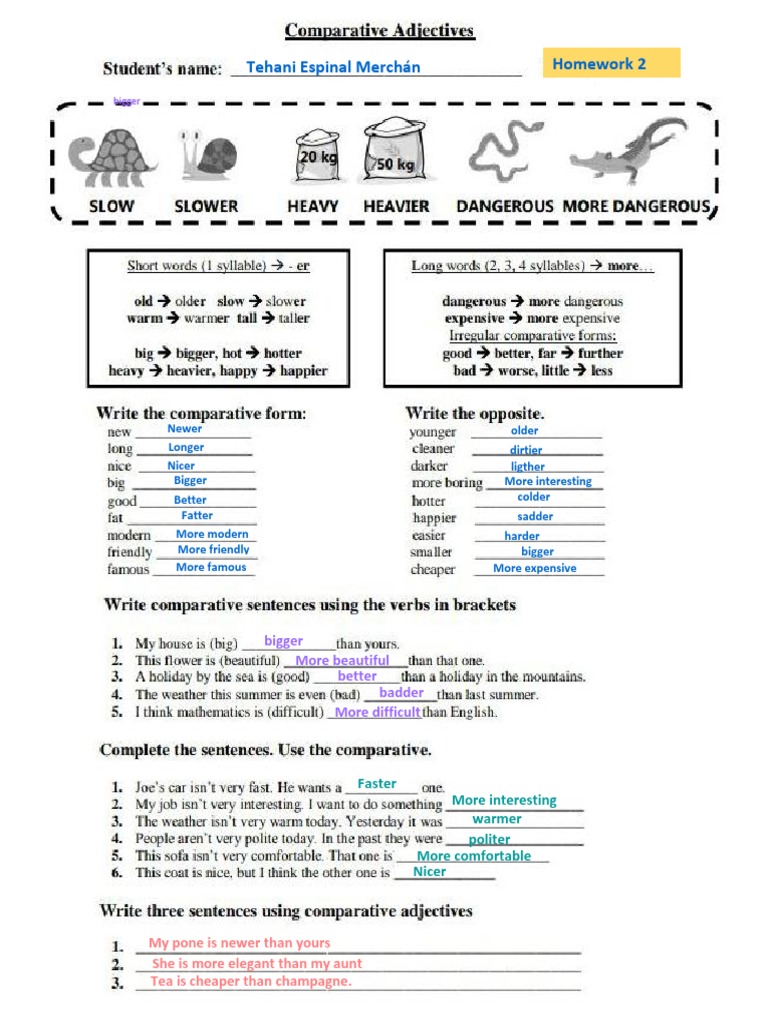 Comparative Adjectives

Student's name: Tehani Espinal Merchán

Homework 2

bigger

20 kg 50 kg

SLOW SLOWER HEAVY HEAVIER DANGEROUS MORE DANGEROUS

Short words (1 syllable) → - er

old → older slow → slower
warm → warmer tall → taller

big → bigger, hot → hotter
heavy → heavier, happy → happier

Long words (2, 3, 4 syllables) → more…

dangerous → more dangerous
expensive → more expensive
Irregular comparative forms:
good → better, far → further
bad → worse, little → less

Write the comparative form:

new Newer
long Longer
nice Nicer
big Bigger
good Better
fat Fatter
modern More modern
friendly More friendly
famous More famous

Write the opposite.

younger older
cleaner dirtier
darker ligther
more boring More interesting
hotter colder
happier sadder
easier harder
smaller bigger
cheaper More expensive

Write comparative sentences using the verbs in brackets

1. My house is (big) bigger than yours.
2. This flower is (beautiful) More beautiful than that one.
3. A holiday by the sea is (good) better than a holiday in the mountains.
4. The weather this summer is even (bad) badder than last summer.
5. I think mathematics is (difficult) More difficult than English.

Complete the sentences. Use the comparative.

1. Joe's car isn't very fast. He wants a Faster one.
2. My job isn't very interesting. I want to do something More interesting
3. The weather isn't very warm today. Yesterday it was warmer
4. People aren't very polite today. In the past they were politer
5. This sofa isn't very comfortable. That one is More comfortable
6. This coat is nice, but I think the other one is Nicer

Write three sentences using comparative adjectives

1. My pone is newer than yours
2. She is more elegant than my aunt
3. Tea is cheaper than champagne.