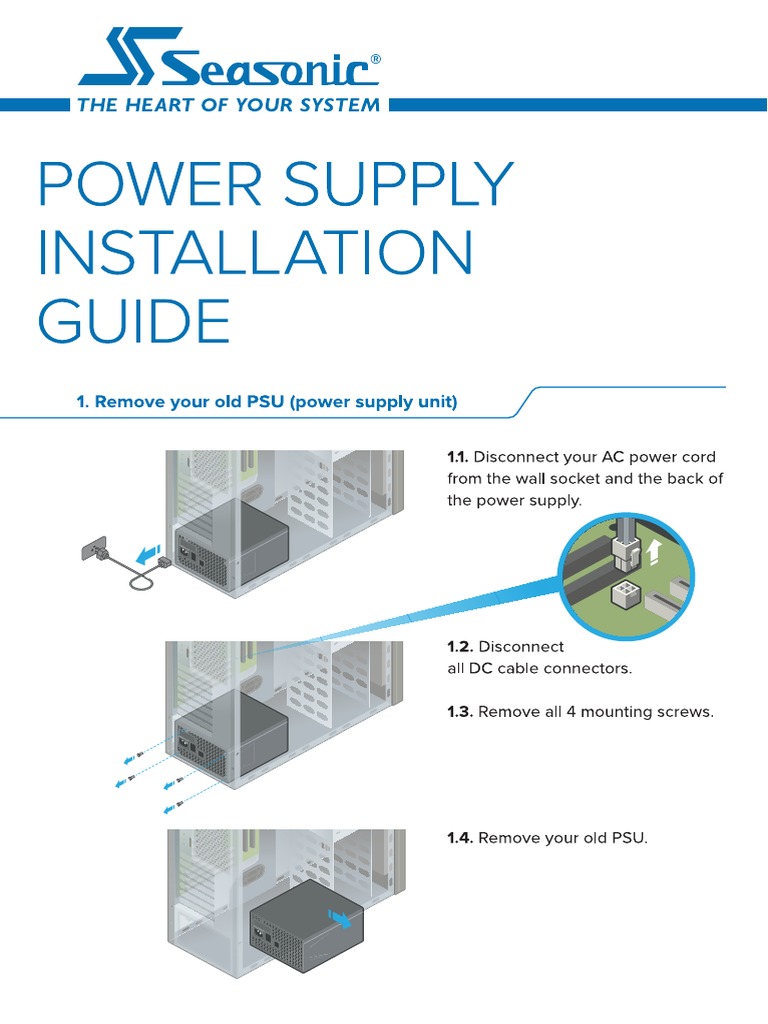 Seasonic®
THE HEART OF YOUR SYSTEM

POWER SUPPLY INSTALLATION GUIDE

1. Remove your old PSU (power supply unit)

1.1. Disconnect your AC power cord from the wall socket and the back of the power supply.

1.2. Disconnect all DC cable connectors.

1.3. Remove all 4 mounting screws.

1.4. Remove your old PSU.